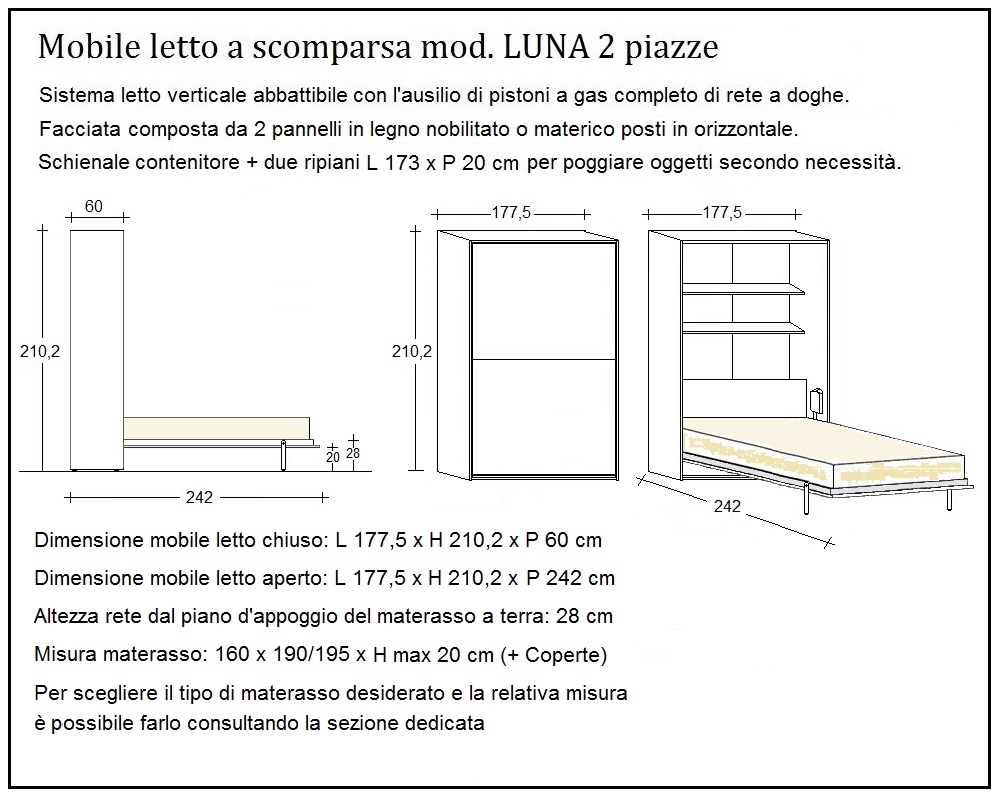 Mobile letto a scomparsa mod. LUNA 2 piazze

Sistema letto verticale abbattibile con l'ausilio di pistoni a gas completo di rete a doghe.
Facciata composta da 2 pannelli in legno nobilitato o materico posti in orizzontale.
Schienale contenitore + due ripiani L 173 x P 20 cm per poggiare oggetti secondo necessità.

60
210,2
20
28
242

177,5
210,2

177,5
242

Dimensione mobile letto chiuso: L 177,5 x H 210,2 x P 60 cm

Dimensione mobile letto aperto: L 177,5 x H 210,2 x P 242 cm

Altezza rete dal piano d'appoggio del materasso a terra: 28 cm

Misura materasso: 160 x 190/195 x H max 20 cm (+ Coperte)

Per scegliere il tipo di materasso desiderato e la relativa misura è possibile farlo consultando la sezione dedicata