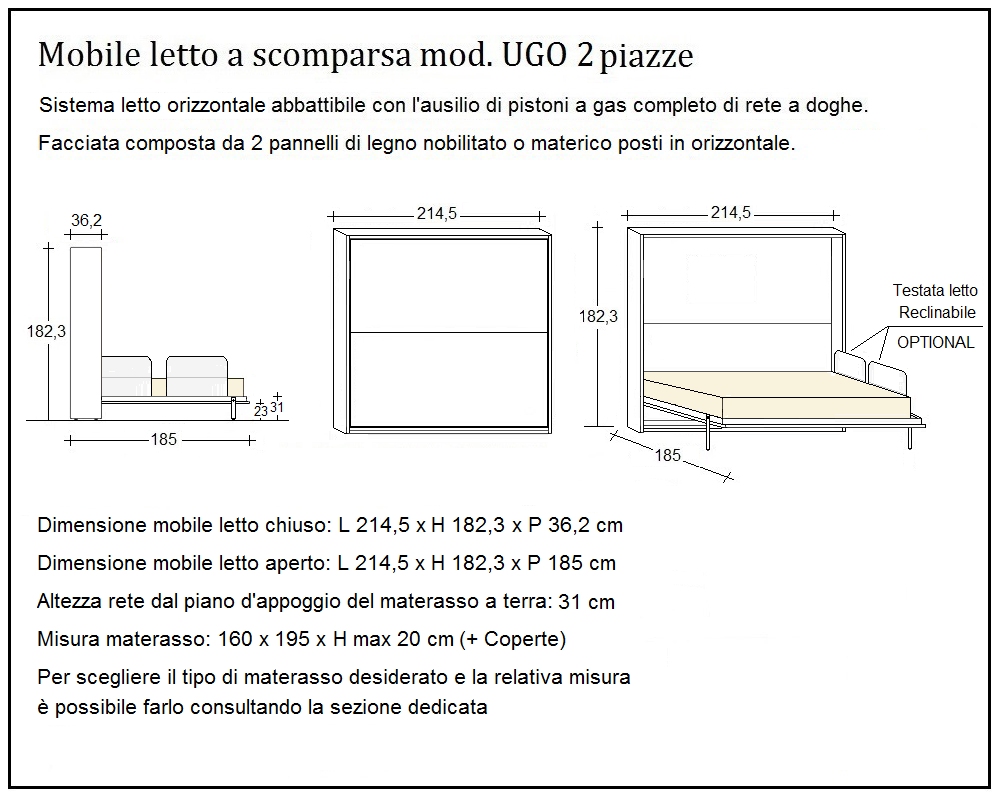 Mobile letto a scomparsa mod. UGO 2 piazze

Sistema letto orizzontale abbattibile con l'ausilio di pistoni a gas completo di rete a doghe.

Facciata composta da 2 pannelli di legno nobilitato o materico posti in orizzontale.

36,2

182,3

23 31

185

214,5

214,5

182,3

Testata letto Reclinabile OPTIONAL

185

Dimensione mobile letto chiuso: L 214,5 x H 182,3 x P 36,2 cm

Dimensione mobile letto aperto: L 214,5 x H 182,3 x P 185 cm

Altezza rete dal piano d'appoggio del materasso a terra: 31 cm

Misura materasso: 160 x 195 x H max 20 cm (+ Coperte)

Per scegliere il tipo di materasso desiderato e la relativa misura è possibile farlo consultando la sezione dedicata