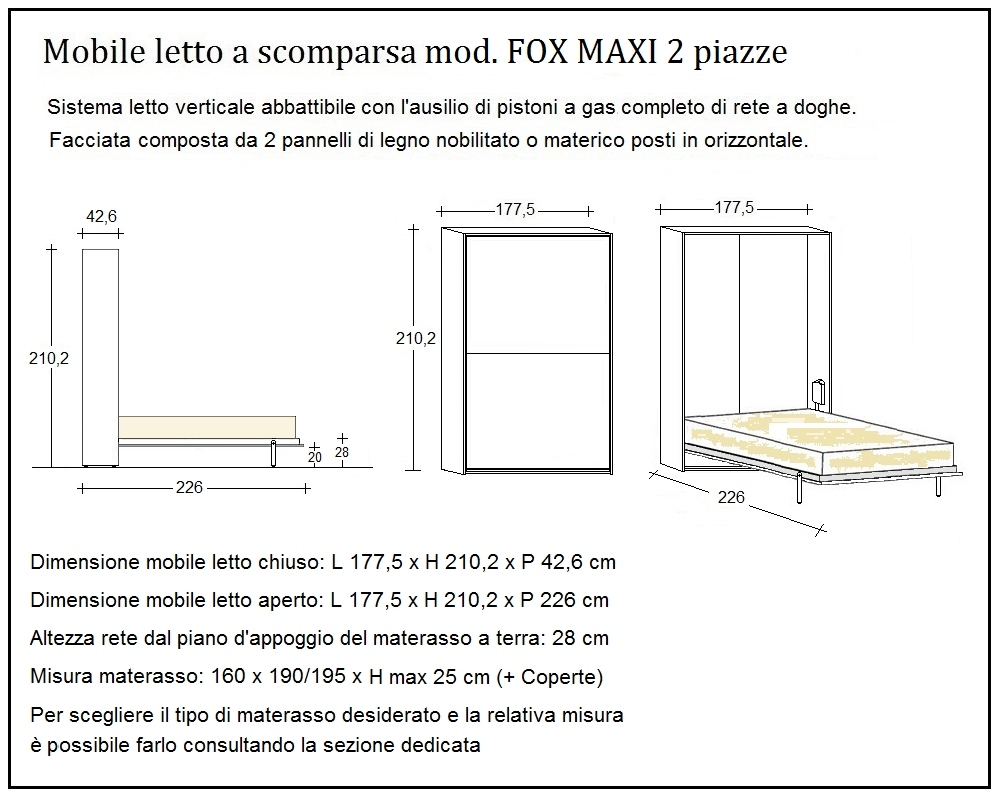 Mobile letto a scomparsa mod. FOX MAXI 2 piazze

Sistema letto verticale abbattibile con l'ausilio di pistoni a gas completo di rete a doghe.
Facciata composta da 2 pannelli di legno nobilitato o materico posti in orizzontale.

42,6
210,2
20
28
226

177,5
210,2

177,5
226

Dimensione mobile letto chiuso: L 177,5 x H 210,2 x P 42,6 cm

Dimensione mobile letto aperto: L 177,5 x H 210,2 x P 226 cm

Altezza rete dal piano d'appoggio del materasso a terra: 28 cm

Misura materasso: 160 x 190/195 x H max 25 cm (+ Coperte)

Per scegliere il tipo di materasso desiderato e la relativa misura è possibile farlo consultando la sezione dedicata