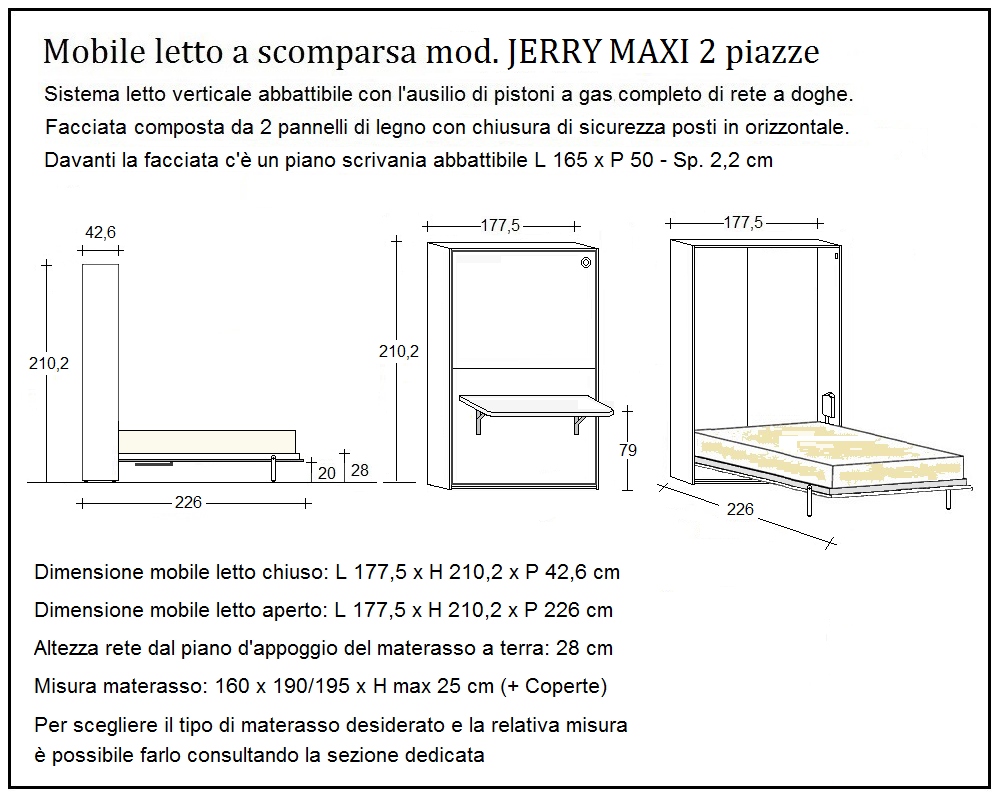 Mobile letto a scomparsa mod. JERRY MAXI 2 piazze

Sistema letto verticale abbattibile con l'ausilio di pistoni a gas completo di rete a doghe.
Facciata composta da 2 pannelli di legno con chiusura di sicurezza posti in orizzontale.
Davanti la facciata c'è un piano scrivania abbattibile L 165 x P 50 - Sp. 2,2 cm

42,6
210,2
20
28
226
177,5
210,2
79
177,5
226

Dimensione mobile letto chiuso: L 177,5 x H 210,2 x P 42,6 cm

Dimensione mobile letto aperto: L 177,5 x H 210,2 x P 226 cm

Altezza rete dal piano d'appoggio del materasso a terra: 28 cm

Misura materasso: 160 x 190/195 x H max 25 cm (+ Coperte)

Per scegliere il tipo di materasso desiderato e la relativa misura è possibile farlo consultando la sezione dedicata