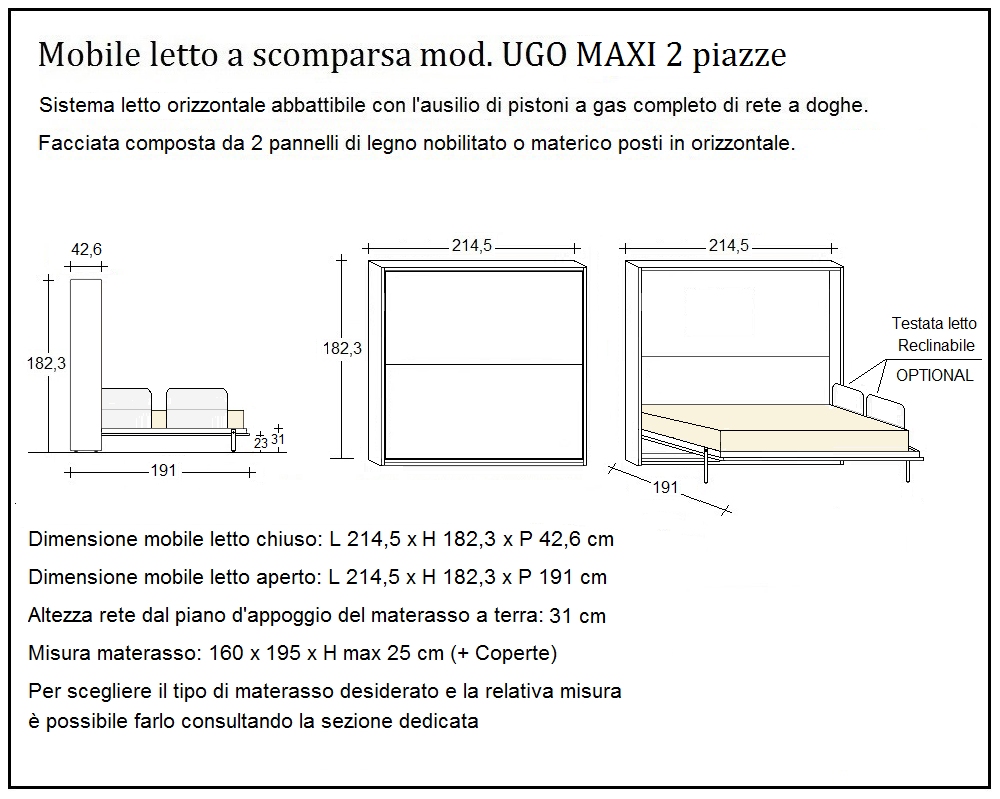 Mobile letto a scomparsa mod. UGO MAXI 2 piazze

Sistema letto orizzontale abbattibile con l'ausilio di pistoni a gas completo di rete a doghe.

Facciata composta da 2 pannelli di legno nobilitato o materico posti in orizzontale.

42,6

182,3

23

31

191

214,5

182,3

214,5

Testata letto Reclinabile

OPTIONAL

191

Dimensione mobile letto chiuso: L 214,5 x H 182,3 x P 42,6 cm

Dimensione mobile letto aperto: L 214,5 x H 182,3 x P 191 cm

Altezza rete dal piano d'appoggio del materasso a terra: 31 cm

Misura materasso: 160 x 195 x H max 25 cm (+ Coperte)

Per scegliere il tipo di materasso desiderato e la relativa misura è possibile farlo consultando la sezione dedicata