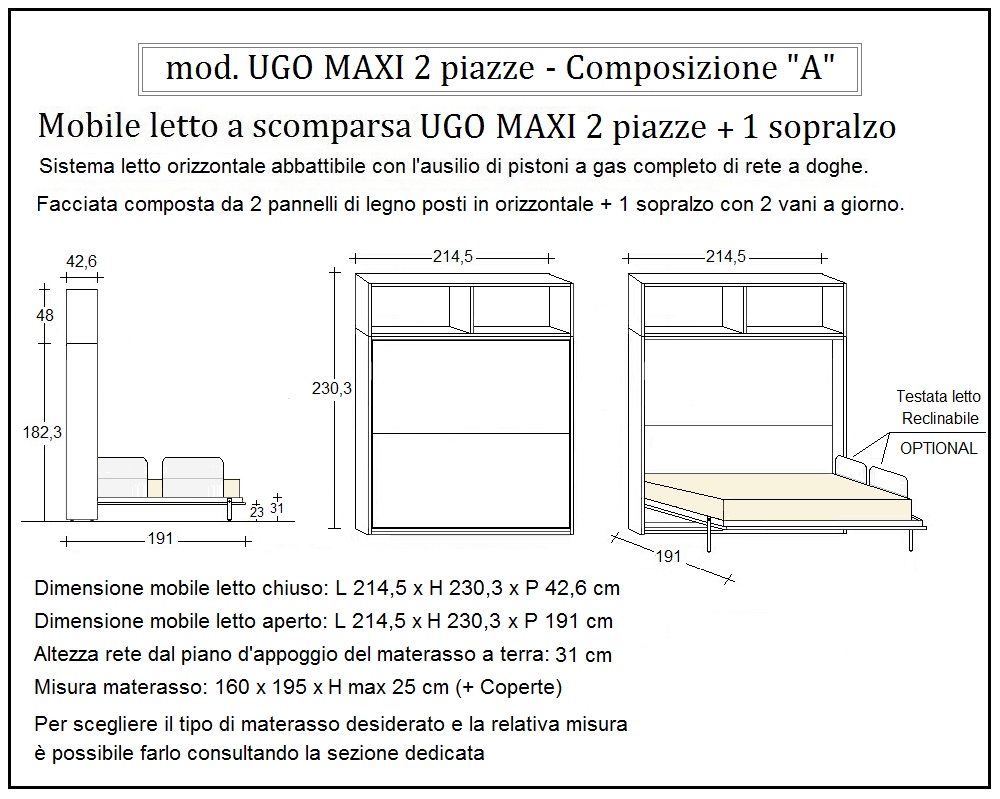 mod. UGO MAXI 2 piazze - Composizione "A"

Mobile letto a scomparsa UGO MAXI 2 piazze + 1 sopralzo

Sistema letto orizzontale abbattibile con l'ausilio di pistoni a gas completo di rete a doghe.

Facciata composta da 2 pannelli di legno posti in orizzontale + 1 sopralzo con 2 vani a giorno.

42,6
48
182,3
23
31
191
214,5
230,3
214,5
Testata letto
Reclinabile
OPTIONAL
191

Dimensione mobile letto chiuso: L 214,5 x H 230,3 x P 42,6 cm

Dimensione mobile letto aperto: L 214,5 x H 230,3 x P 191 cm

Altezza rete dal piano d'appoggio del materasso a terra: 31 cm

Misura materasso: 160 x 195 x H max 25 cm (+ Coperte)

Per scegliere il tipo di materasso desiderato e la relativa misura è possibile farlo consultando la sezione dedicata