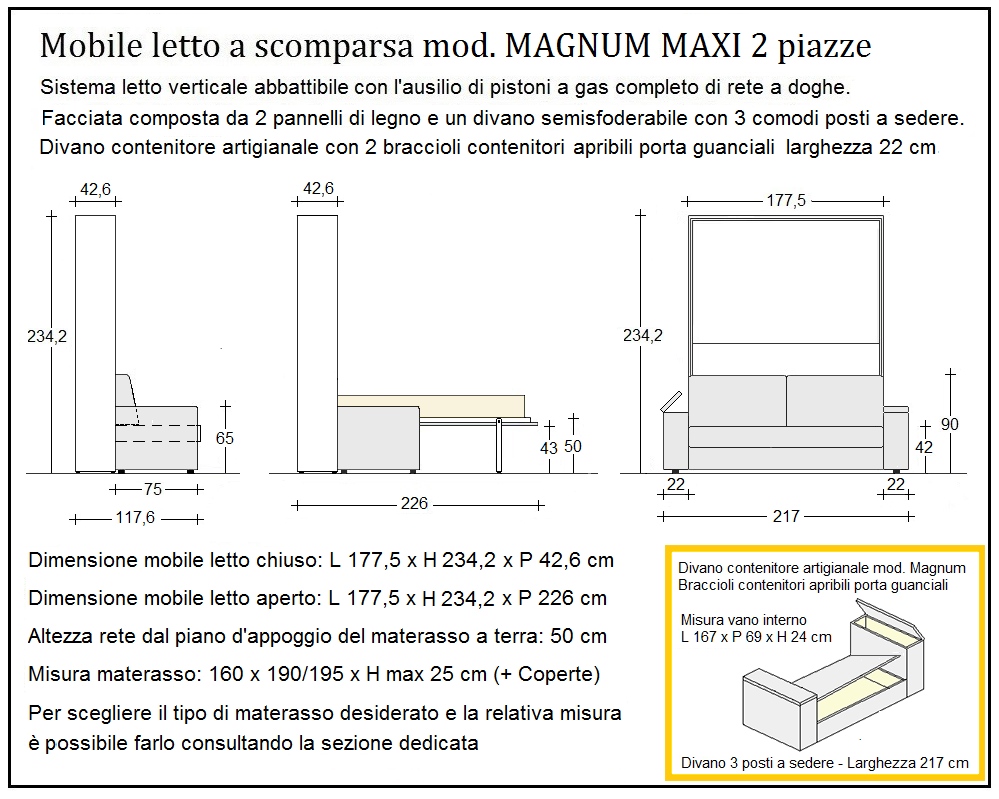 Mobile letto a scomparsa mod. MAGNUM MAXI 2 piazze

Sistema letto verticale abbattibile con l'ausilio di pistoni a gas completo di rete a doghe.

Facciata composta da 2 pannelli di legno e un divano semisfoderabile con 3 comodi posti a sedere.

Divano contenitore artigianale con 2 braccioli contenitori apribili porta guanciali larghezza 22 cm

42,6
234,2
65
75
117,6

42,6
43
50
226

177,5
234,2
90
42
22
22
217

Dimensione mobile letto chiuso: L 177,5 x H 234,2 x P 42,6 cm

Dimensione mobile letto aperto: L 177,5 x H 234,2 x P 226 cm

Altezza rete dal piano d'appoggio del materasso a terra: 50 cm

Misura materasso: 160 x 190/195 x H max 25 cm (+ Coperte)

Per scegliere il tipo di materasso desiderato e la relativa misura è possibile farlo consultando la sezione dedicata

Divano contenitore artigianale mod. Magnum
Braccioli contenitori apribili porta guanciali

Misura vano interno
L 167 x P 69 x H 24 cm

Divano 3 posti a sedere - Larghezza 217 cm