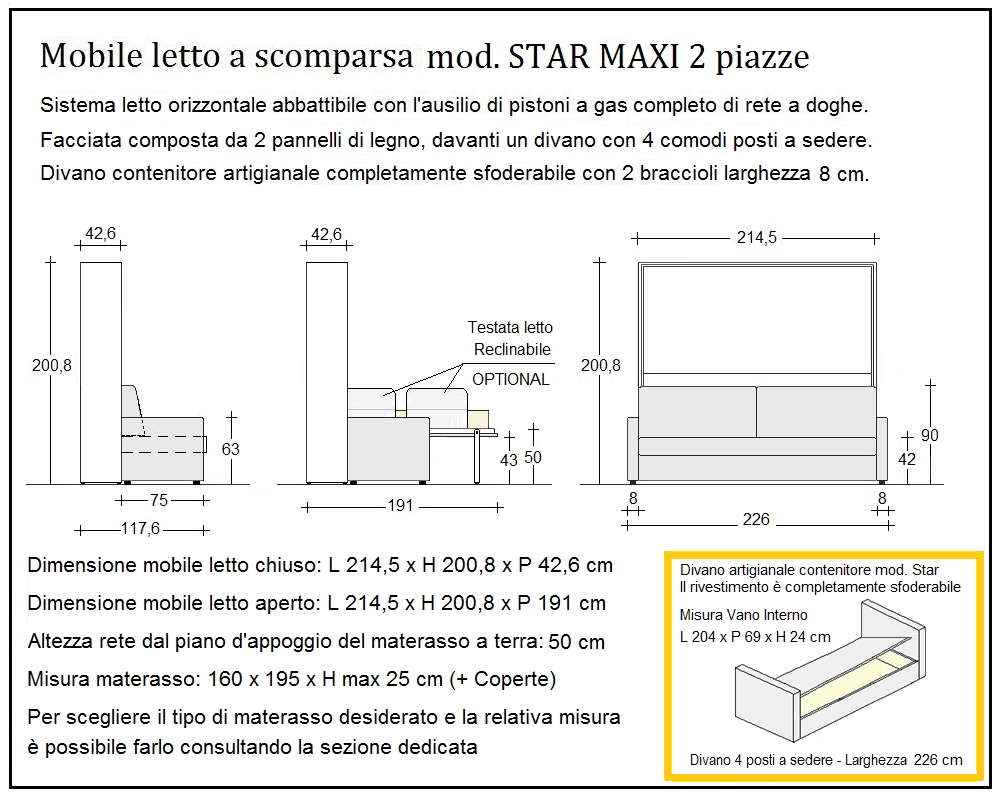 Mobile letto a scomparsa mod. STAR MAXI 2 piazze

Sistema letto orizzontale abbattibile con l'ausilio di pistoni a gas completo di rete a doghe.

Facciata composta da 2 pannelli di legno, davanti un divano con 4 comodi posti a sedere.

Divano contenitore artigianale completamente sfoderabile con 2 braccioli larghezza 8 cm.

42,6

200,8

63

75

117,6

42,6

Testata letto Reclinabile

OPTIONAL

43

50

191

214,5

200,8

90

42

8

8

226

Dimensione mobile letto chiuso: L 214,5 x H 200,8 x P 42,6 cm

Dimensione mobile letto aperto: L 214,5 x H 200,8 x P 191 cm

Altezza rete dal piano d'appoggio del materasso a terra: 50 cm

Misura materasso: 160 x 195 x H max 25 cm (+ Coperte)

Per scegliere il tipo di materasso desiderato e la relativa misura è possibile farlo consultando la sezione dedicata

Divano artigianale contenitore mod. Star
Il rivestimento è completamente sfoderabile

Misura Vano Interno
L 204 x P 69 x H 24 cm

Divano 4 posti a sedere - Larghezza 226 cm