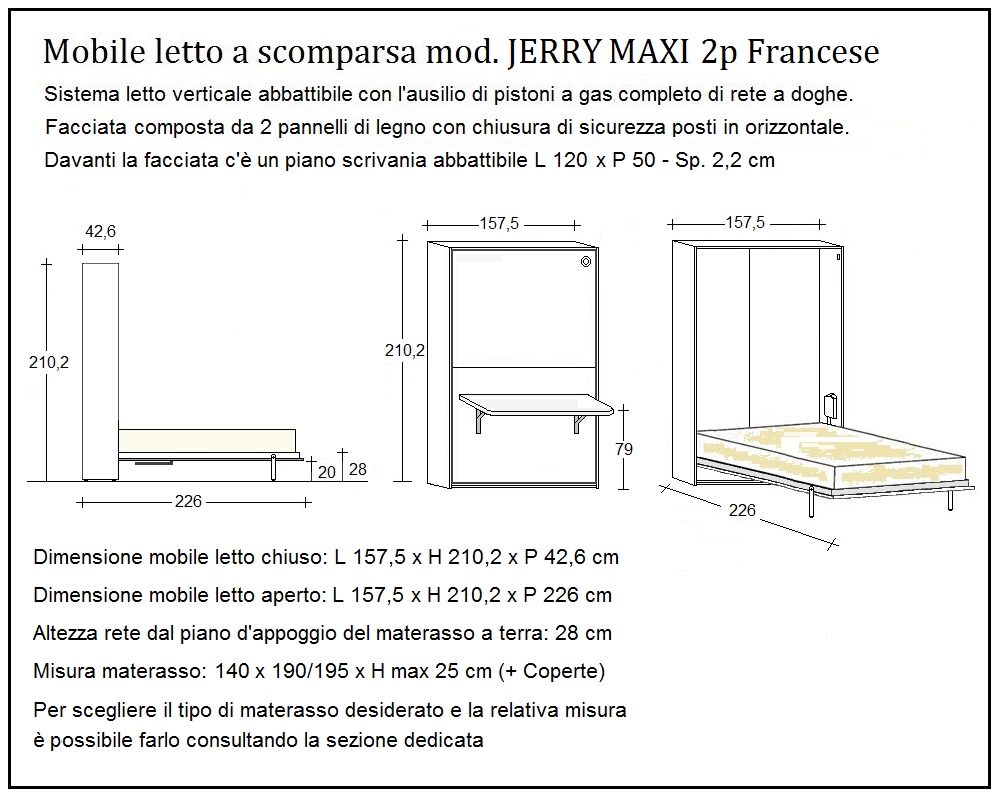 Mobile letto a scomparsa mod. JERRY MAXI 2p Francese

Sistema letto verticale abbattibile con l'ausilio di pistoni a gas completo di rete a doghe.

Facciata composta da 2 pannelli di legno con chiusura di sicurezza posti in orizzontale.

Davanti la facciata c'è un piano scrivania abbattibile L 120 x P 50 - Sp. 2,2 cm

42,6

210,2

20

28

226

157,5

210,2

79

157,5

226

Dimensione mobile letto chiuso: L 157,5 x H 210,2 x P 42,6 cm

Dimensione mobile letto aperto: L 157,5 x H 210,2 x P 226 cm

Altezza rete dal piano d'appoggio del materasso a terra: 28 cm

Misura materasso: 140 x 190/195 x H max 25 cm (+ Coperte)

Per scegliere il tipo di materasso desiderato e la relativa misura è possibile farlo consultando la sezione dedicata