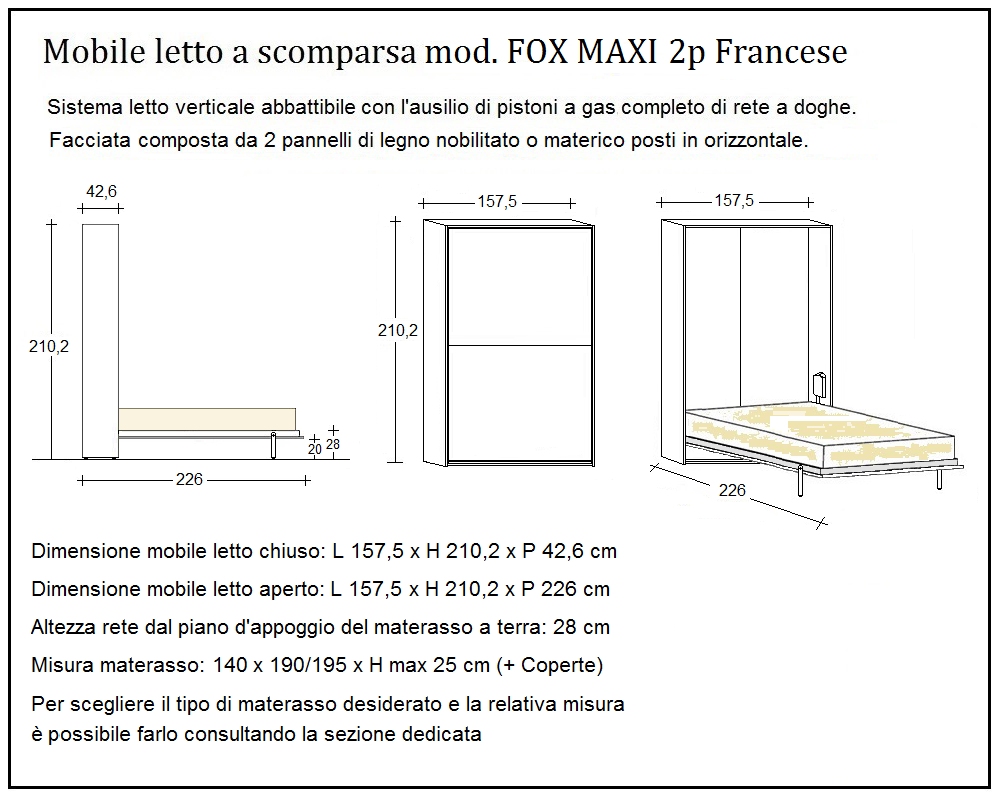 Mobile letto a scomparsa mod. FOX MAXI 2p Francese

Sistema letto verticale abbattibile con l'ausilio di pistoni a gas completo di rete a doghe.
Facciata composta da 2 pannelli di legno nobilitato o materico posti in orizzontale.

42,6
210,2
20
28
226

157,5
210,2

157,5
226

Dimensione mobile letto chiuso: L 157,5 x H 210,2 x P 42,6 cm

Dimensione mobile letto aperto: L 157,5 x H 210,2 x P 226 cm

Altezza rete dal piano d'appoggio del materasso a terra: 28 cm

Misura materasso: 140 x 190/195 x H max 25 cm (+ Coperte)

Per scegliere il tipo di materasso desiderato e la relativa misura è possibile farlo consultando la sezione dedicata