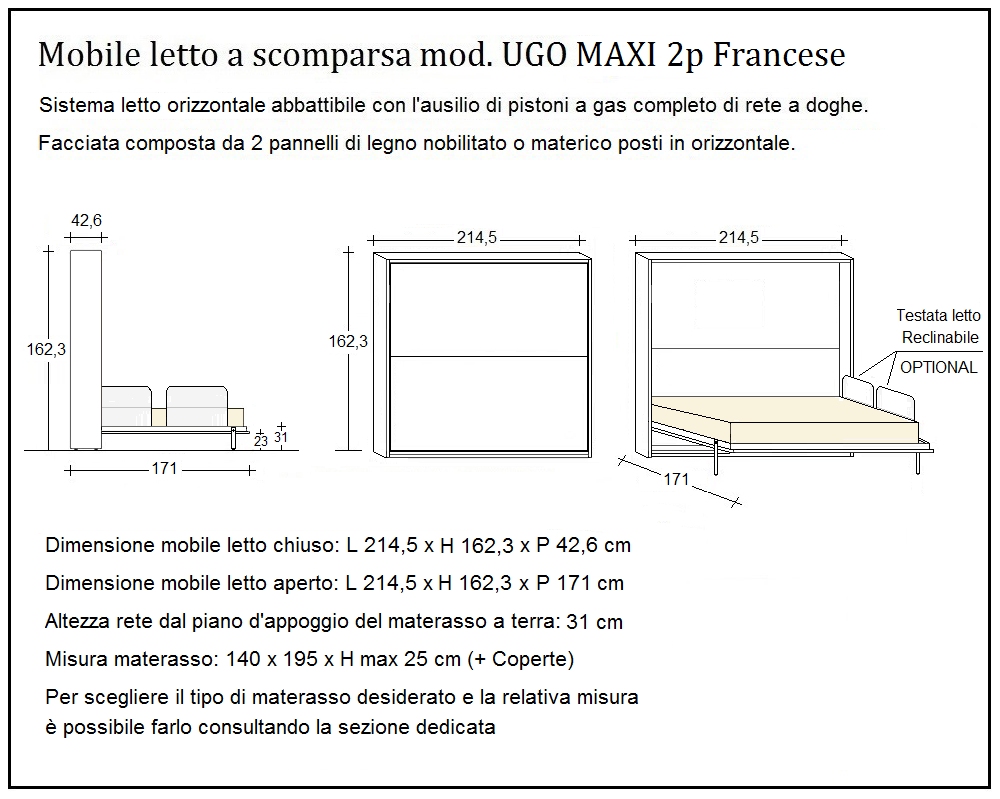 Mobile letto a scomparsa mod. UGO MAXI 2p Francese

Sistema letto orizzontale abbattibile con l'ausilio di pistoni a gas completo di rete a doghe.

Facciata composta da 2 pannelli di legno nobilitato o materico posti in orizzontale.

42,6

162,3

23

31

171

214,5

162,3

214,5

Testata letto Reclinabile OPTIONAL

171

Dimensione mobile letto chiuso: L 214,5 x H 162,3 x P 42,6 cm

Dimensione mobile letto aperto: L 214,5 x H 162,3 x P 171 cm

Altezza rete dal piano d'appoggio del materasso a terra: 31 cm

Misura materasso: 140 x 195 x H max 25 cm (+ Coperte)

Per scegliere il tipo di materasso desiderato e la relativa misura è possibile farlo consultando la sezione dedicata