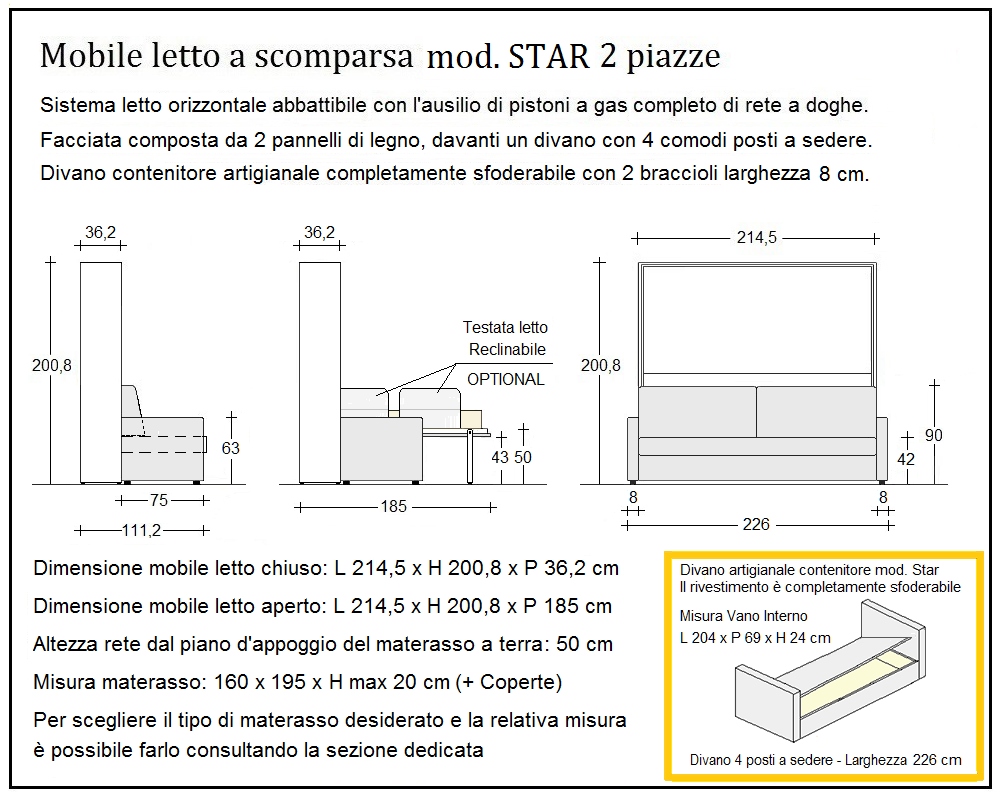 Mobile letto a scomparsa mod. STAR 2 piazze

Sistema letto orizzontale abbattibile con l'ausilio di pistoni a gas completo di rete a doghe.

Facciata composta da 2 pannelli di legno, davanti un divano con 4 comodi posti a sedere.

Divano contenitore artigianale completamente sfoderabile con 2 braccioli larghezza 8 cm.

36,2
200,8
63
75
111,2

36,2
Testata letto
Reclinabile
OPTIONAL
43
50
185

214,5
200,8
90
42
8
8
226

Dimensione mobile letto chiuso: L 214,5 x H 200,8 x P 36,2 cm

Dimensione mobile letto aperto: L 214,5 x H 200,8 x P 185 cm

Altezza rete dal piano d'appoggio del materasso a terra: 50 cm

Misura materasso: 160 x 195 x H max 20 cm (+ Coperte)

Per scegliere il tipo di materasso desiderato e la relativa misura è possibile farlo consultando la sezione dedicata

Divano artigianale contenitore mod. Star
Il rivestimento è completamente sfoderabile

Misura Vano Interno
L 204 x P 69 x H 24 cm

Divano 4 posti a sedere - Larghezza 226 cm