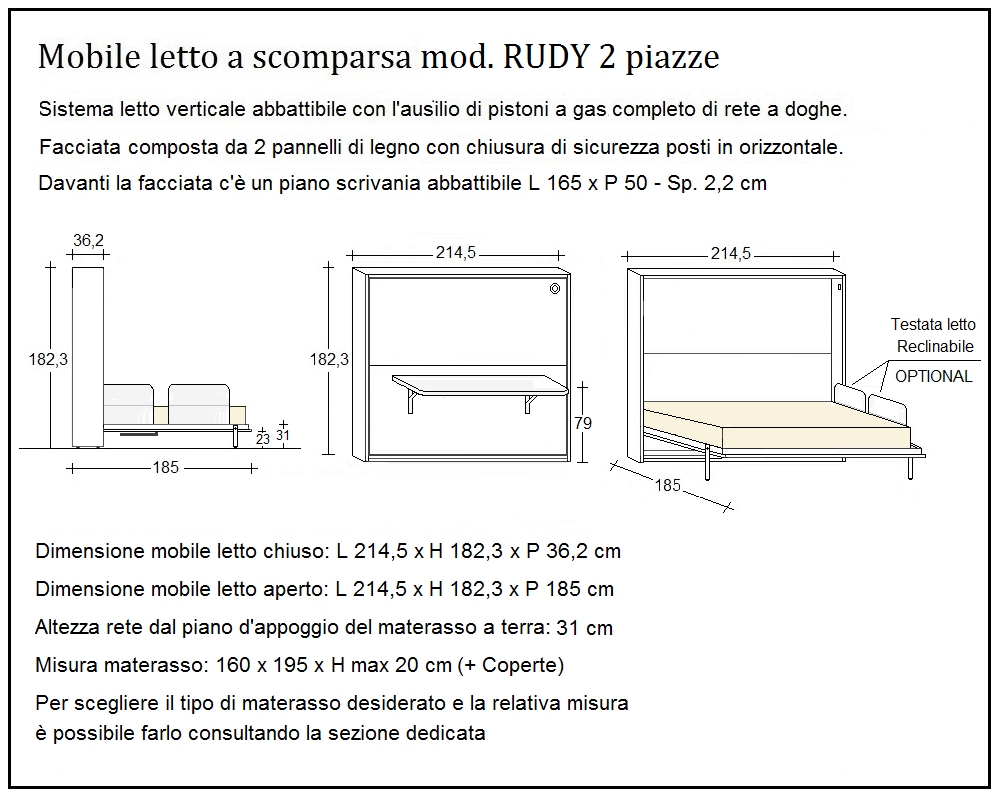 Mobile letto a scomparsa mod. RUDY 2 piazze

Sistema letto verticale abbattibile con l'ausilio di pistoni a gas completo di rete a doghe.

Facciata composta da 2 pannelli di legno con chiusura di sicurezza posti in orizzontale.

Davanti la facciata c'è un piano scrivania abbattibile L 165 x P 50 - Sp. 2,2 cm

36,2

182,3

23

31

185

214,5

182,3

79

214,5

Testata letto Reclinabile OPTIONAL

185

Dimensione mobile letto chiuso: L 214,5 x H 182,3 x P 36,2 cm

Dimensione mobile letto aperto: L 214,5 x H 182,3 x P 185 cm

Altezza rete dal piano d'appoggio del materasso a terra: 31 cm

Misura materasso: 160 x 195 x H max 20 cm (+ Coperte)

Per scegliere il tipo di materasso desiderato e la relativa misura è possibile farlo consultando la sezione dedicata