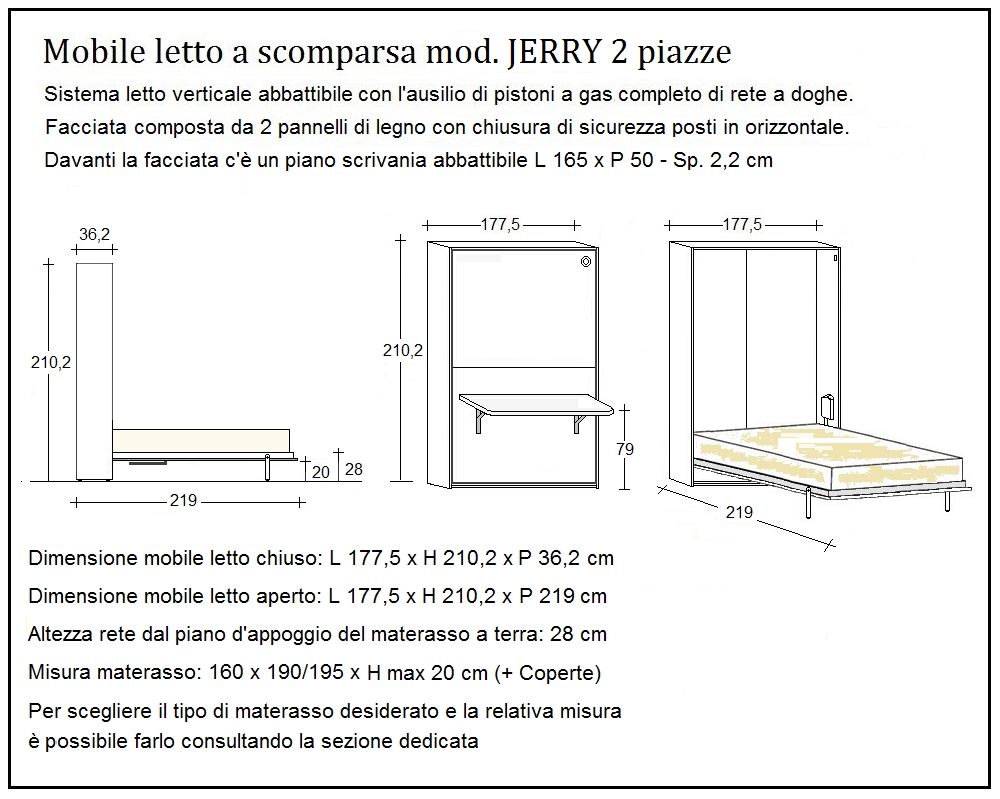 Mobile letto a scomparsa mod. JERRY 2 piazze

Sistema letto verticale abbattibile con l'ausilio di pistoni a gas completo di rete a doghe.

Facciata composta da 2 pannelli di legno con chiusura di sicurezza posti in orizzontale.

Davanti la facciata c'è un piano scrivania abbattibile L 165 x P 50 - Sp. 2,2 cm

36,2

210,2

20

28

219

177,5

210,2

79

177,5

219

Dimensione mobile letto chiuso: L 177,5 x H 210,2 x P 36,2 cm

Dimensione mobile letto aperto: L 177,5 x H 210,2 x P 219 cm

Altezza rete dal piano d'appoggio del materasso a terra: 28 cm

Misura materasso: 160 x 190/195 x H max 20 cm (+ Coperte)

Per scegliere il tipo di materasso desiderato e la relativa misura è possibile farlo consultando la sezione dedicata