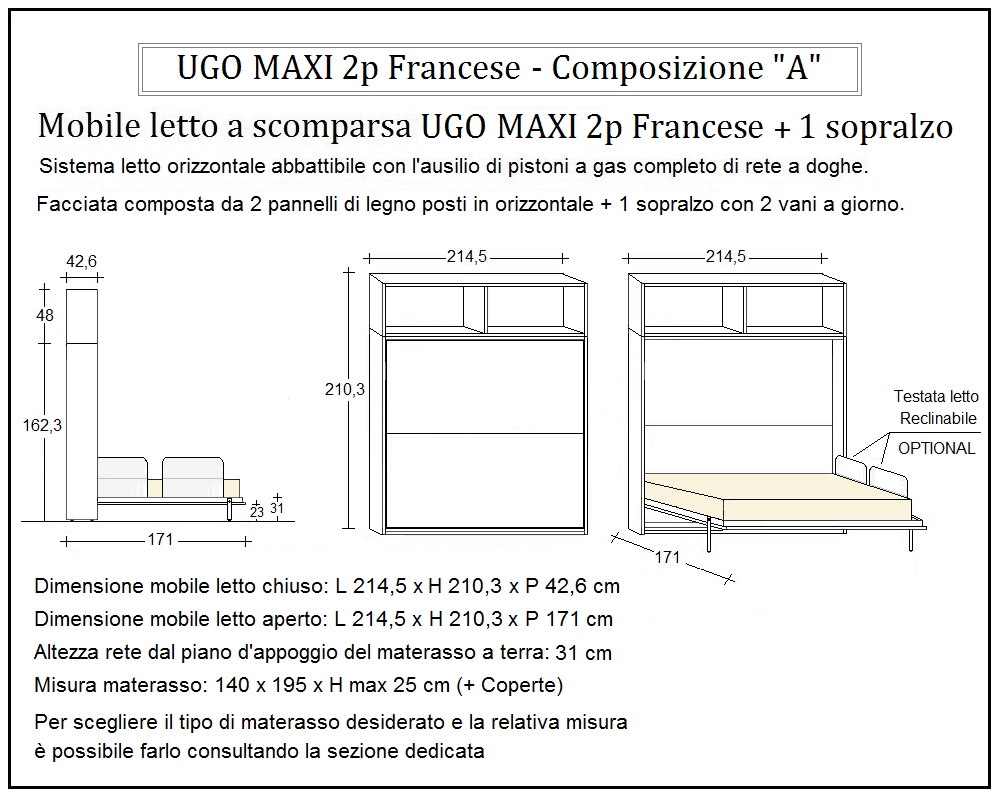 UGO MAXI 2p Francese - Composizione "A"

Mobile letto a scomparsa UGO MAXI 2p Francese + 1 sopralzo

Sistema letto orizzontale abbattibile con l'ausilio di pistoni a gas completo di rete a doghe.

Facciata composta da 2 pannelli di legno posti in orizzontale + 1 sopralzo con 2 vani a giorno.

42,6
48
162,3
23
31
171

214,5
210,3

214,5
Testata letto Reclinabile
OPTIONAL
171

Dimensione mobile letto chiuso: L 214,5 x H 210,3 x P 42,6 cm

Dimensione mobile letto aperto: L 214,5 x H 210,3 x P 171 cm

Altezza rete dal piano d'appoggio del materasso a terra: 31 cm

Misura materasso: 140 x 195 x H max 25 cm (+ Coperte)

Per scegliere il tipo di materasso desiderato e la relativa misura è possibile farlo consultando la sezione dedicata