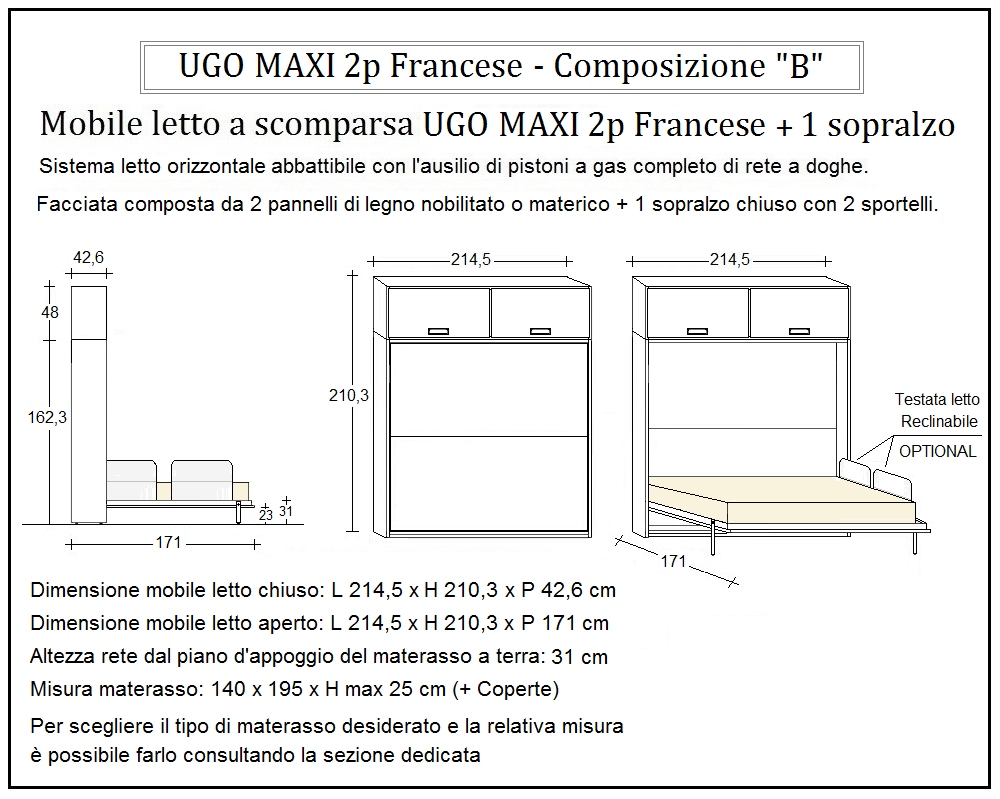 UGO MAXI 2p Francese - Composizione "B"

Mobile letto a scomparsa UGO MAXI 2p Francese + 1 sopralzo

Sistema letto orizzontale abbattibile con l'ausilio di pistoni a gas completo di rete a doghe.

Facciata composta da 2 pannelli di legno nobilitato o materico + 1 sopralzo chiuso con 2 sportelli.

42,6

48

162,3

23

31

171

214,5

210,3

214,5

Testata letto Reclinabile

OPTIONAL

171

Dimensione mobile letto chiuso: L 214,5 x H 210,3 x P 42,6 cm

Dimensione mobile letto aperto: L 214,5 x H 210,3 x P 171 cm

Altezza rete dal piano d'appoggio del materasso a terra: 31 cm

Misura materasso: 140 x 195 x H max 25 cm (+ Coperte)

Per scegliere il tipo di materasso desiderato e la relativa misura è possibile farlo consultando la sezione dedicata