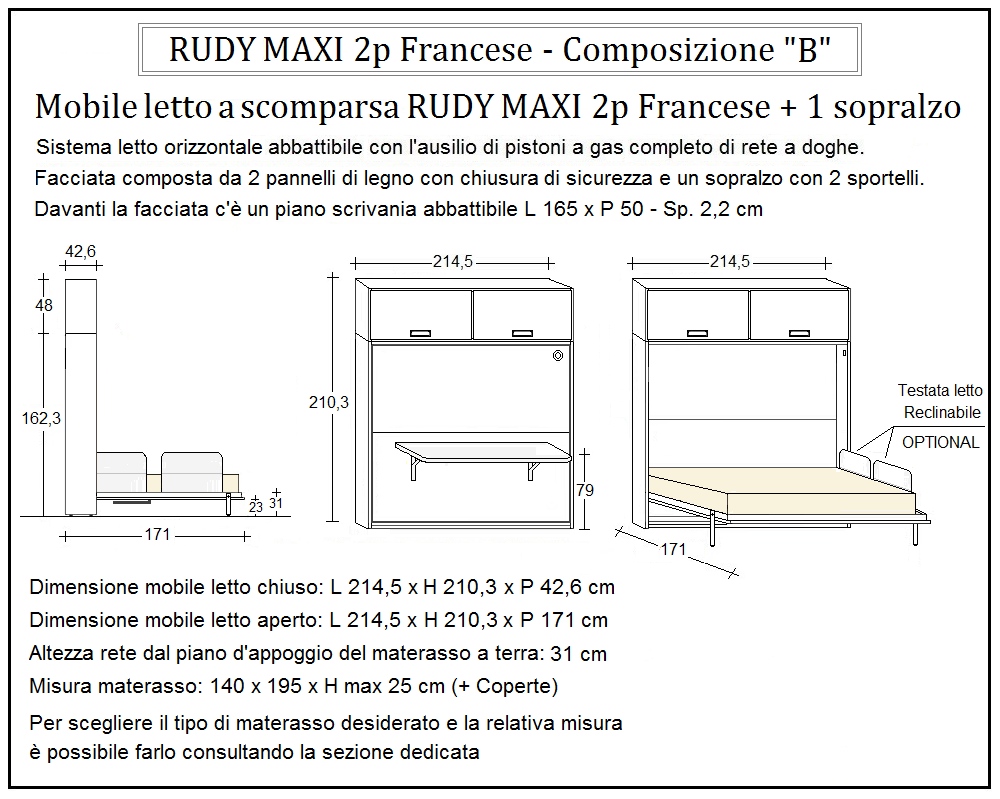 RUDY MAXI 2p Francese - Composizione "B"

Mobile letto a scomparsa RUDY MAXI 2p Francese + 1 sopralzo

Sistema letto orizzontale abbattibile con l'ausilio di pistoni a gas completo di rete a doghe.
Facciata composta da 2 pannelli di legno con chiusura di sicurezza e un sopralzo con 2 sportelli.
Davanti la facciata c'è un piano scrivania abbattibile L 165 x P 50 - Sp. 2,2 cm

42,6
48
162,3
23
31
171
214,5
210,3
79
214,5
Testata letto
Reclinabile
OPTIONAL
171

Dimensione mobile letto chiuso: L 214,5 x H 210,3 x P 42,6 cm
Dimensione mobile letto aperto: L 214,5 x H 210,3 x P 171 cm
Altezza rete dal piano d'appoggio del materasso a terra: 31 cm
Misura materasso: 140 x 195 x H max 25 cm (+ Coperte)

Per scegliere il tipo di materasso desiderato e la relativa misura
è possibile farlo consultando la sezione dedicata