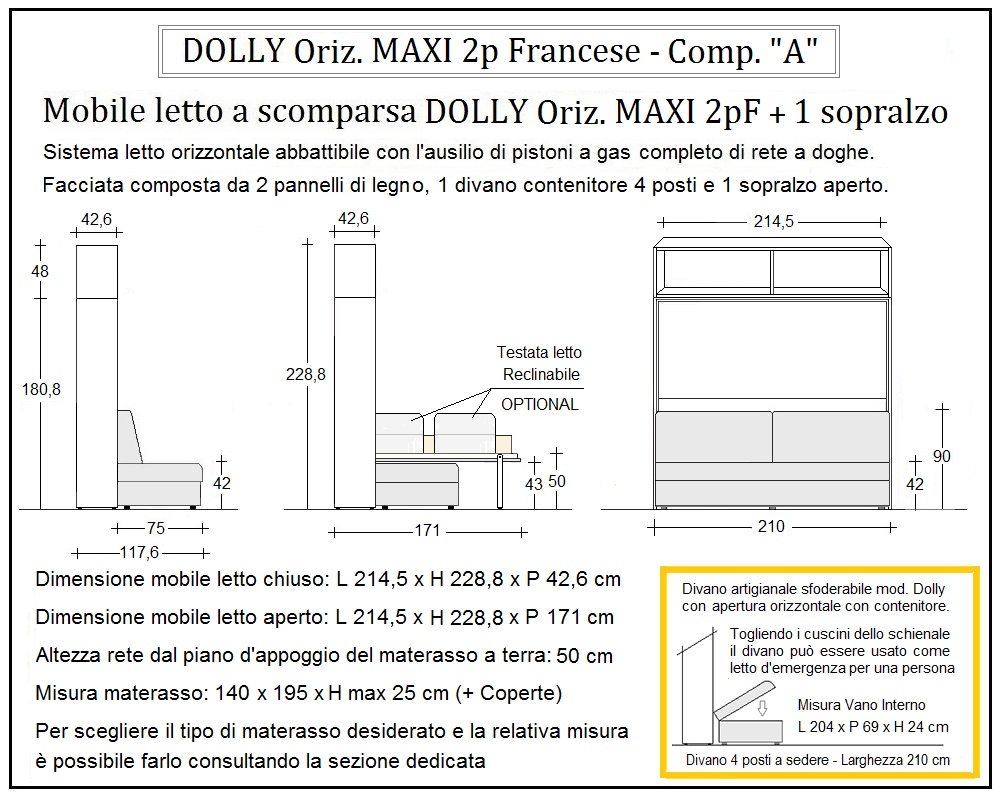 DOLLY Oriz. MAXI 2p Francese - Comp. "A"

Mobile letto a scomparsa DOLLY Oriz. MAXI 2pF + 1 sopralzo

Sistema letto orizzontale abbattibile con l'ausilio di pistoni a gas completo di rete a doghe.

Facciata composta da 2 pannelli di legno, 1 divano contenitore 4 posti e 1 sopralzo aperto.

42,6

48

180,8

42

75

117,6

42,6

228,8

Testata letto Reclinabile

OPTIONAL

43

50

171

214,5

90

42

210

Dimensione mobile letto chiuso: L 214,5 x H 228,8 x P 42,6 cm

Dimensione mobile letto aperto: L 214,5 x H 228,8 x P 171 cm

Altezza rete dal piano d'appoggio del materasso a terra: 50 cm

Misura materasso: 140 x 195 x H max 25 cm (+ Coperte)

Per scegliere il tipo di materasso desiderato e la relativa misura è possibile farlo consultando la sezione dedicata

Divano artigianale sfoderabile mod. Dolly con apertura orizzontale con contenitore.

Togliendo i cuscini dello schienale il divano può essere usato come letto d'emergenza per una persona

Misura Vano Interno

L 204 x P 69 x H 24 cm

Divano 4 posti a sedere - Larghezza 210 cm