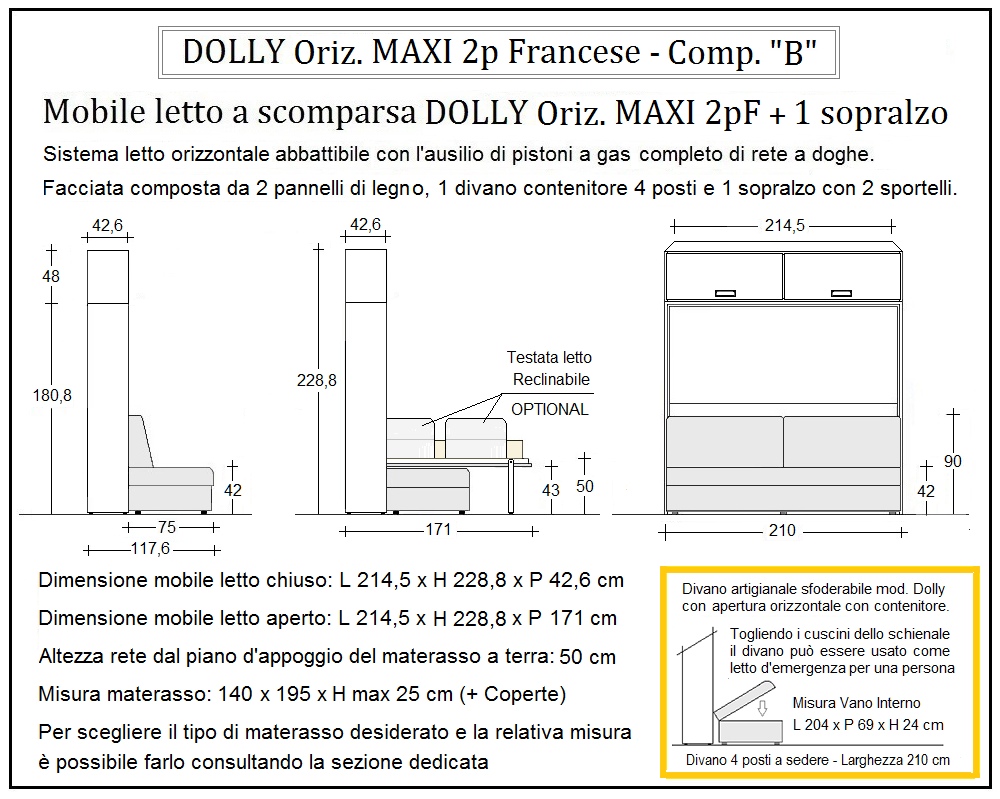 DOLLY Oriz. MAXI 2p Francese - Comp. "B"

Mobile letto a scomparsa DOLLY Oriz. MAXI 2pF + 1 sopralzo

Sistema letto orizzontale abbattibile con l'ausilio di pistoni a gas completo di rete a doghe.

Facciata composta da 2 pannelli di legno, 1 divano contenitore 4 posti e 1 sopralzo con 2 sportelli.

42,6
48
180,8
42
75
117,6

42,6
228,8
Testata letto
Reclinabile
OPTIONAL
43
50
171

214,5
90
42
210

Dimensione mobile letto chiuso: L 214,5 x H 228,8 x P 42,6 cm

Dimensione mobile letto aperto: L 214,5 x H 228,8 x P 171 cm

Altezza rete dal piano d'appoggio del materasso a terra: 50 cm

Misura materasso: 140 x 195 x H max 25 cm (+ Coperte)

Per scegliere il tipo di materasso desiderato e la relativa misura è possibile farlo consultando la sezione dedicata

Divano artigianale sfoderabile mod. Dolly con apertura orizzontale con contenitore.

Togliendo i cuscini dello schienale il divano può essere usato come letto d'emergenza per una persona

Misura Vano Interno
L 204 x P 69 x H 24 cm

Divano 4 posti a sedere - Larghezza 210 cm