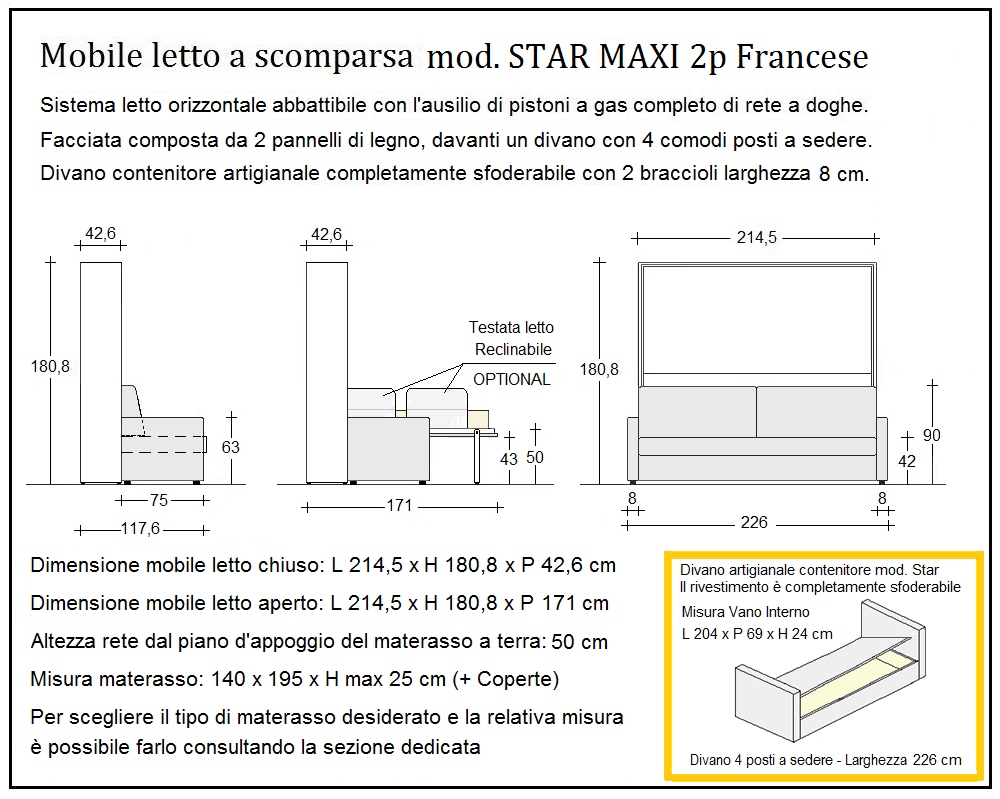 Mobile letto a scomparsa mod. STAR MAXI 2p Francese

Sistema letto orizzontale abbattibile con l'ausilio di pistoni a gas completo di rete a doghe.

Facciata composta da 2 pannelli di legno, davanti un divano con 4 comodi posti a sedere.

Divano contenitore artigianale completamente sfoderabile con 2 braccioli larghezza 8 cm.

42,6

180,8

63

75

117,6

42,6

Testata letto Reclinabile

OPTIONAL

43

50

171

214,5

180,8

90

42

8

8

226

Dimensione mobile letto chiuso: L 214,5 x H 180,8 x P 42,6 cm

Dimensione mobile letto aperto: L 214,5 x H 180,8 x P 171 cm

Altezza rete dal piano d'appoggio del materasso a terra: 50 cm

Misura materasso: 140 x 195 x H max 25 cm (+ Coperte)

Per scegliere il tipo di materasso desiderato e la relativa misura è possibile farlo consultando la sezione dedicata

Divano artigianale contenitore mod. Star
Il rivestimento è completamente sfoderabile

Misura Vano Interno
L 204 x P 69 x H 24 cm

Divano 4 posti a sedere - Larghezza 226 cm