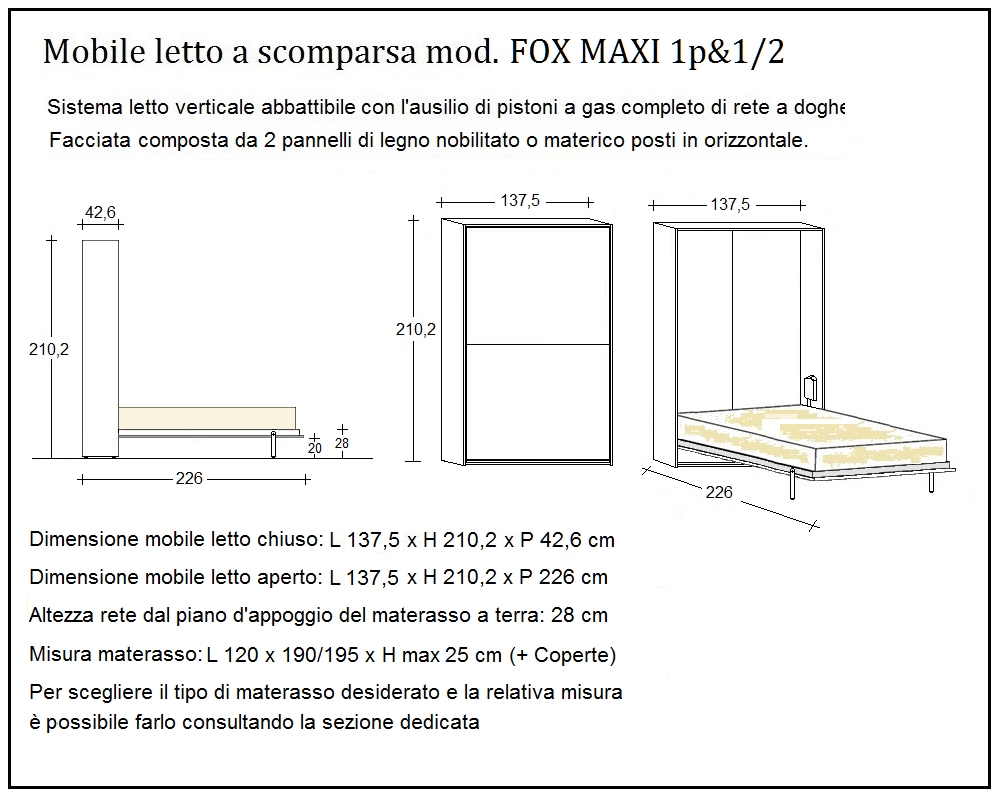 Mobile letto a scomparsa mod. FOX MAXI 1p&1/2

Sistema letto verticale abbattibile con l'ausilio di pistoni a gas completo di rete a doghe
Facciata composta da 2 pannelli di legno nobilitato o materico posti in orizzontale.

42,6
210,2
20
28
226
137,5
210,2
137,5
226

Dimensione mobile letto chiuso: L 137,5 x H 210,2 x P 42,6 cm
Dimensione mobile letto aperto: L 137,5 x H 210,2 x P 226 cm
Altezza rete dal piano d'appoggio del materasso a terra: 28 cm
Misura materasso: L 120 x 190/195 x H max 25 cm (+ Coperte)
Per scegliere il tipo di materasso desiderato e la relativa misura è possibile farlo consultando la sezione dedicata