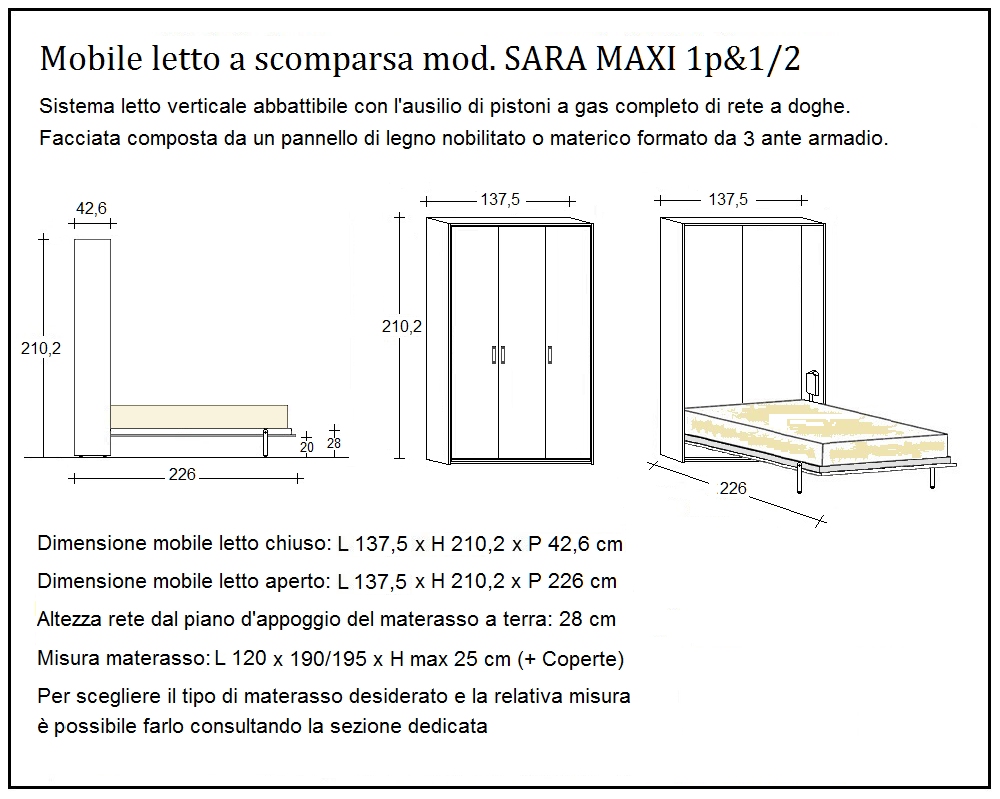 Mobile letto a scomparsa mod. SARA MAXI 1p&1/2

Sistema letto verticale abbattibile con l'ausilio di pistoni a gas completo di rete a doghe. Facciata composta da un pannello di legno nobilitato o materico formato da 3 ante armadio.

42,6
210,2
20
28
226

137,5
210,2

137,5
226

Dimensione mobile letto chiuso: L 137,5 x H 210,2 x P 42,6 cm

Dimensione mobile letto aperto: L 137,5 x H 210,2 x P 226 cm

Altezza rete dal piano d'appoggio del materasso a terra: 28 cm

Misura materasso: L 120 x 190/195 x H max 25 cm (+ Coperte)

Per scegliere il tipo di materasso desiderato e la relativa misura è possibile farlo consultando la sezione dedicata