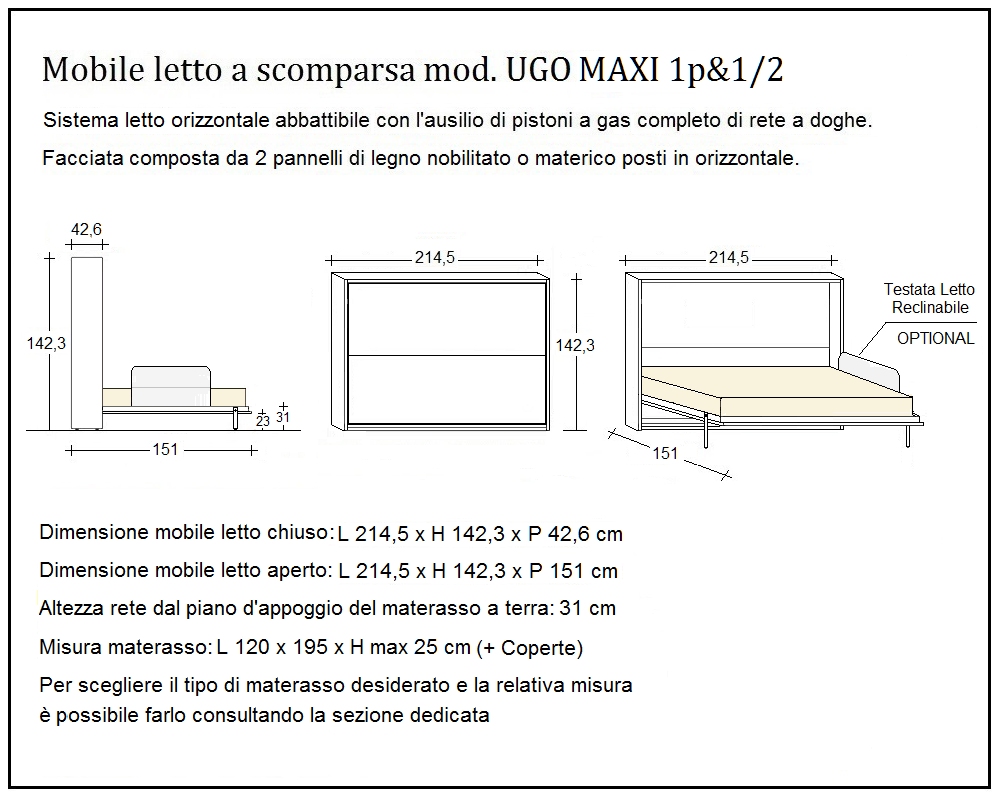 Mobile letto a scomparsa mod. UGO MAXI 1p&1/2

Sistema letto orizzontale abbattibile con l'ausilio di pistoni a gas completo di rete a doghe.

Facciata composta da 2 pannelli di legno nobilitato o materico posti in orizzontale.

42,6

142,3

23

31

151

214,5

142,3

214,5

Testata Letto Reclinabile

OPTIONAL

151

Dimensione mobile letto chiuso: L 214,5 x H 142,3 x P 42,6 cm

Dimensione mobile letto aperto: L 214,5 x H 142,3 x P 151 cm

Altezza rete dal piano d'appoggio del materasso a terra: 31 cm

Misura materasso: L 120 x 195 x H max 25 cm (+ Coperte)

Per scegliere il tipo di materasso desiderato e la relativa misura è possibile farlo consultando la sezione dedicata