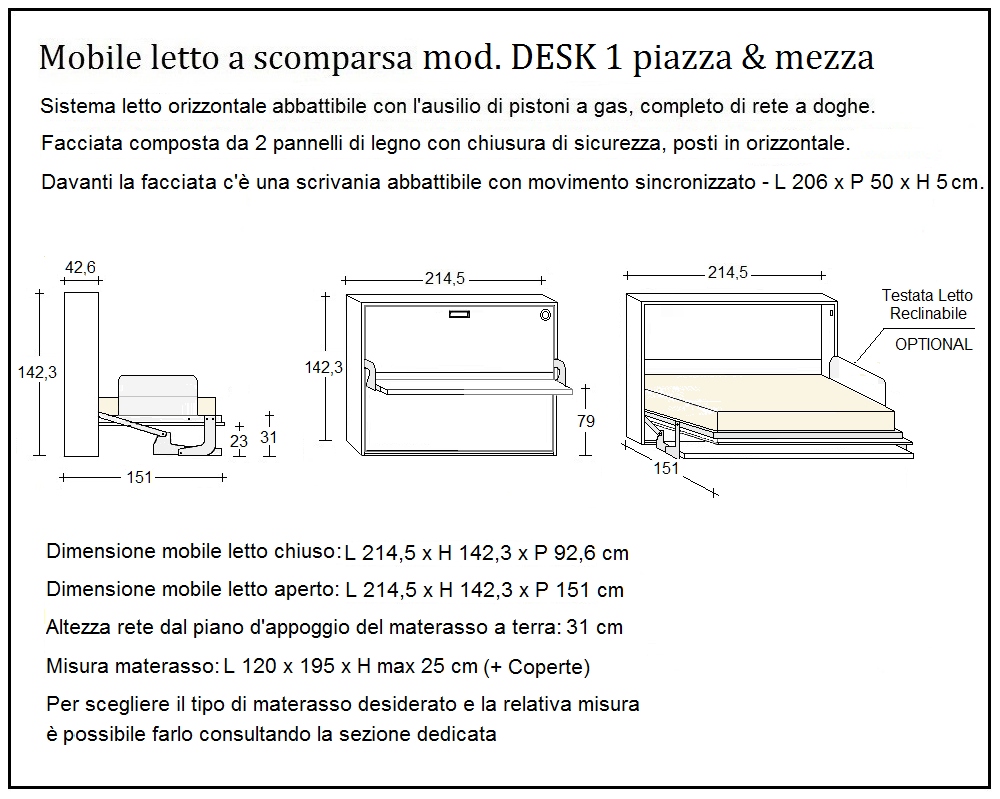 Mobile letto a scomparsa mod. DESK 1 piazza & mezza

Sistema letto orizzontale abbattibile con l'ausilio di pistoni a gas, completo di rete a doghe.

Facciata composta da 2 pannelli di legno con chiusura di sicurezza, posti in orizzontale.

Davanti la facciata c'è una scrivania abbattibile con movimento sincronizzato - L 206 x P 50 x H 5 cm.

42,6
142,3
23
31
151

214,5
142,3
79

214,5
Testata Letto Reclinabile
OPTIONAL
151

Dimensione mobile letto chiuso: L 214,5 x H 142,3 x P 92,6 cm

Dimensione mobile letto aperto: L 214,5 x H 142,3 x P 151 cm

Altezza rete dal piano d'appoggio del materasso a terra: 31 cm

Misura materasso: L 120 x 195 x H max 25 cm (+ Coperte)

Per scegliere il tipo di materasso desiderato e la relativa misura è possibile farlo consultando la sezione dedicata