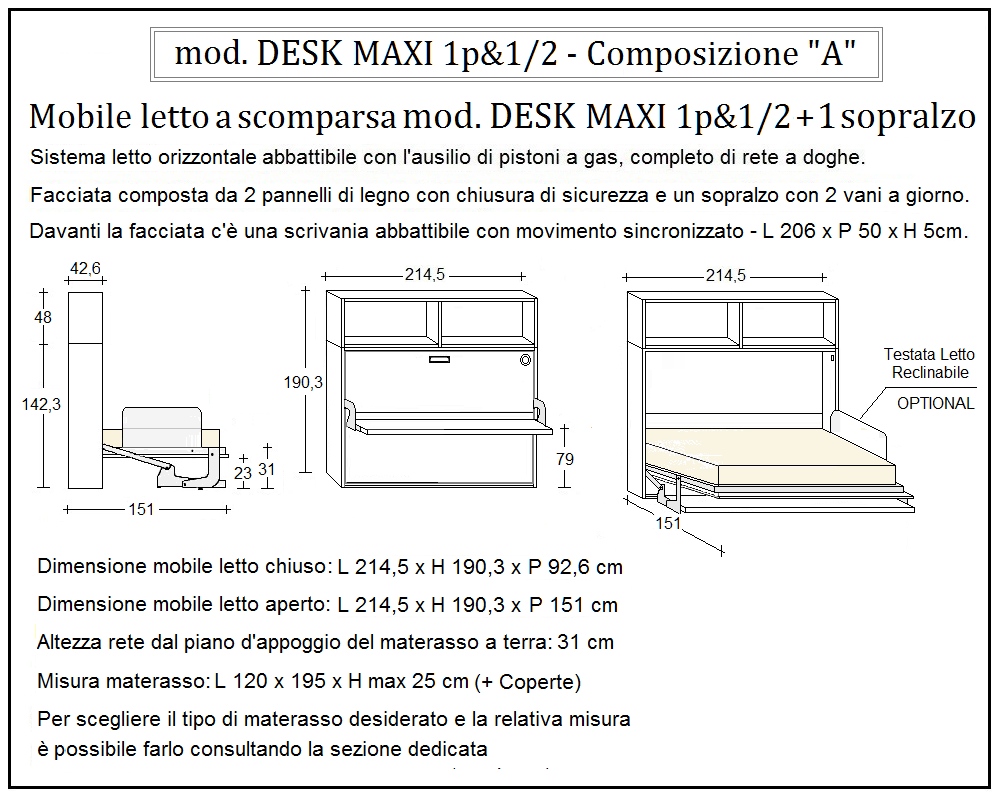 mod. DESK MAXI 1p&1/2 - Composizione "A"

Mobile letto a scomparsa mod. DESK MAXI 1p&1/2 + 1 sopralzo

Sistema letto orizzontale abbattibile con l'ausilio di pistoni a gas, completo di rete a doghe.

Facciata composta da 2 pannelli di legno con chiusura di sicurezza e un sopralzo con 2 vani a giorno.

Davanti la facciata c'è una scrivania abbattibile con movimento sincronizzato - L 206 x P 50 x H 5cm.

42,6
48
142,3
23
31
151
214,5
190,3
79
214,5
Testata Letto Reclinabile
OPTIONAL
151

Dimensione mobile letto chiuso: L 214,5 x H 190,3 x P 92,6 cm

Dimensione mobile letto aperto: L 214,5 x H 190,3 x P 151 cm

Altezza rete dal piano d'appoggio del materasso a terra: 31 cm

Misura materasso: L 120 x 195 x H max 25 cm (+ Coperte)

Per scegliere il tipo di materasso desiderato e la relativa misura è possibile farlo consultando la sezione dedicata