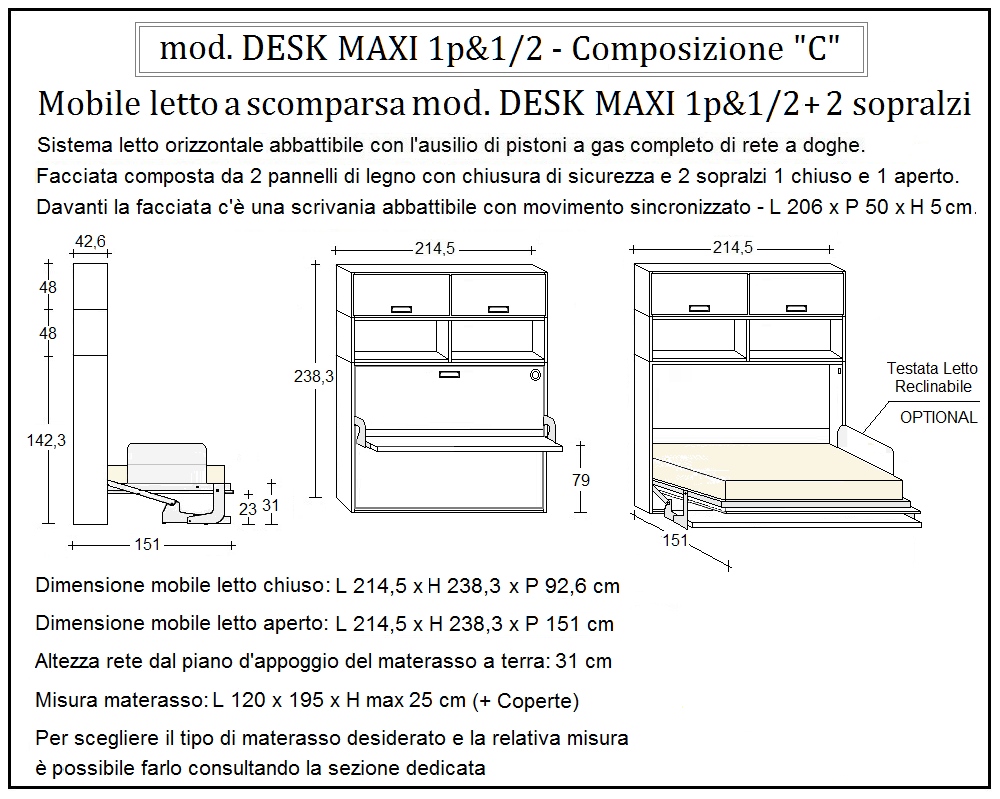 mod. DESK MAXI 1p&1/2 - Composizione "C"

Mobile letto a scomparsa mod. DESK MAXI 1p&1/2 + 2 sopralzi

Sistema letto orizzontale abbattibile con l'ausilio di pistoni a gas completo di rete a doghe.
Facciata composta da 2 pannelli di legno con chiusura di sicurezza e 2 sopralzi 1 chiuso e 1 aperto.
Davanti la facciata c'è una scrivania abbattibile con movimento sincronizzato - L 206 x P 50 x H 5 cm.

42,6
48
48
142,3
23
31
151
214,5
238,3
79
214,5
Testata Letto Reclinabile
OPTIONAL
151

Dimensione mobile letto chiuso: L 214,5 x H 238,3 x P 92,6 cm

Dimensione mobile letto aperto: L 214,5 x H 238,3 x P 151 cm

Altezza rete dal piano d'appoggio del materasso a terra: 31 cm

Misura materasso: L 120 x 195 x H max 25 cm (+ Coperte)

Per scegliere il tipo di materasso desiderato e la relativa misura è possibile farlo consultando la sezione dedicata