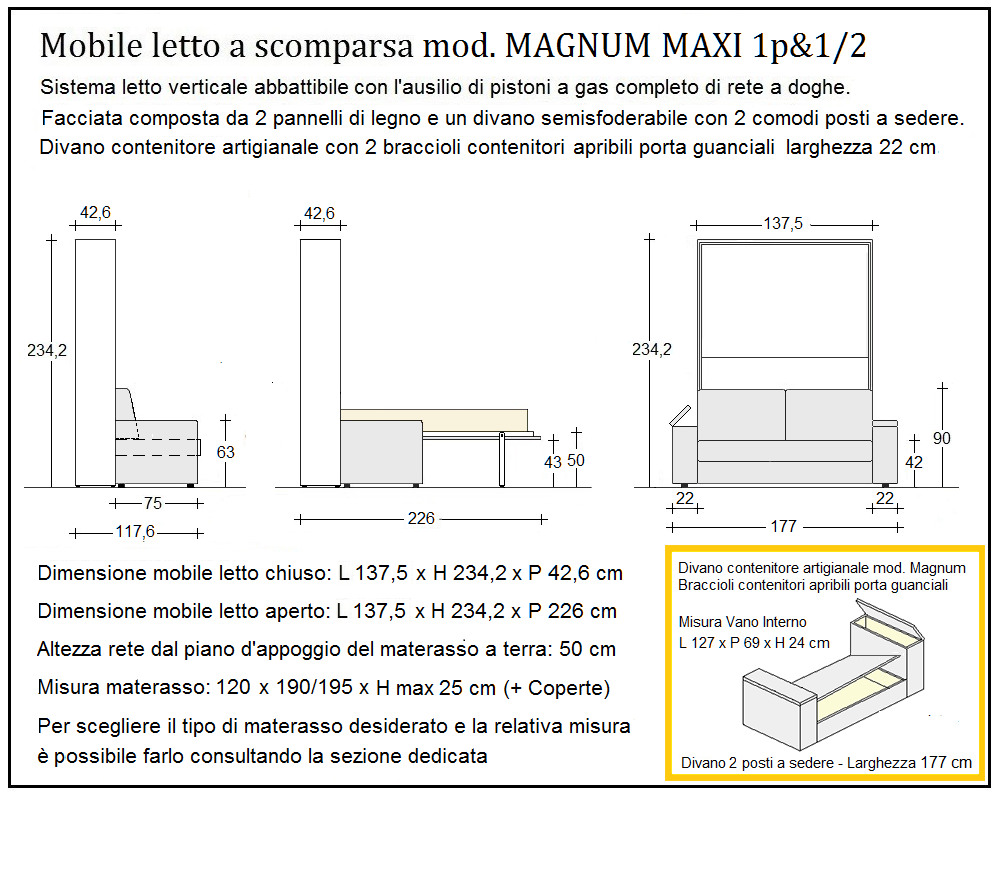 Mobile letto a scomparsa mod. MAGNUM MAXI 1p&1/2

Sistema letto verticale abbattibile con l'ausilio di pistoni a gas completo di rete a doghe.
Facciata composta da 2 pannelli di legno e un divano semisfoderabile con 2 comodi posti a sedere.
Divano contenitore artigianale con 2 braccioli contenitori apribili porta guanciali larghezza 22 cm

42,6
234,2
63
75
117,6

42,6
43
50
226

137,5
234,2
90
42
22
22
177

Dimensione mobile letto chiuso: L 137,5 x H 234,2 x P 42,6 cm
Dimensione mobile letto aperto: L 137,5 x H 234,2 x P 226 cm
Altezza rete dal piano d'appoggio del materasso a terra: 50 cm
Misura materasso: 120 x 190/195 x H max 25 cm (+ Coperte)
Per scegliere il tipo di materasso desiderato e la relativa misura è possibile farlo consultando la sezione dedicata

Divano contenitore artigianale mod. Magnum
Braccioli contenitori apribili porta guanciali
Misura Vano Interno
L 127 x P 69 x H 24 cm
Divano 2 posti a sedere - Larghezza 177 cm