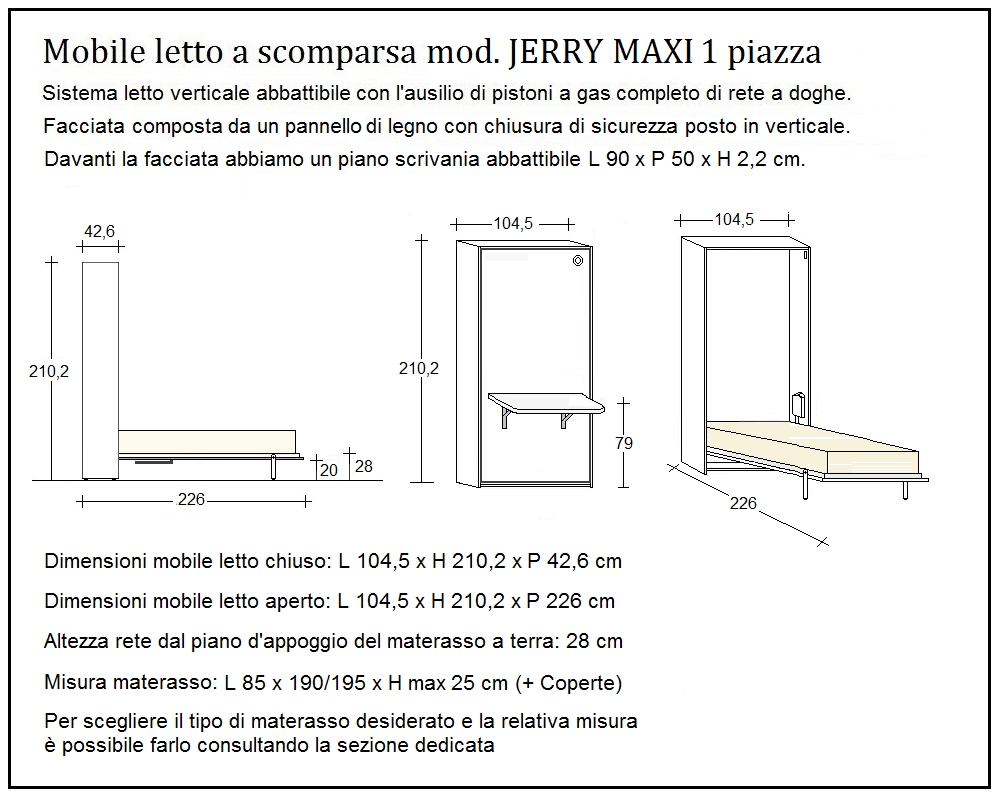 Mobile letto a scomparsa mod. JERRY MAXI 1 piazza

Sistema letto verticale abbattibile con l'ausilio di pistoni a gas completo di rete a doghe.

Facciata composta da un pannello di legno con chiusura di sicurezza posto in verticale.

Davanti la facciata abbiamo un piano scrivania abbattibile L 90 x P 50 x H 2,2 cm.

42,6

210,2

20

28

226

104,5

210,2

79

104,5

226

Dimensioni mobile letto chiuso: L 104,5 x H 210,2 x P 42,6 cm

Dimensioni mobile letto aperto: L 104,5 x H 210,2 x P 226 cm

Altezza rete dal piano d'appoggio del materasso a terra: 28 cm

Misura materasso: L 85 x 190/195 x H max 25 cm (+ Coperte)

Per scegliere il tipo di materasso desiderato e la relativa misura è possibile farlo consultando la sezione dedicata