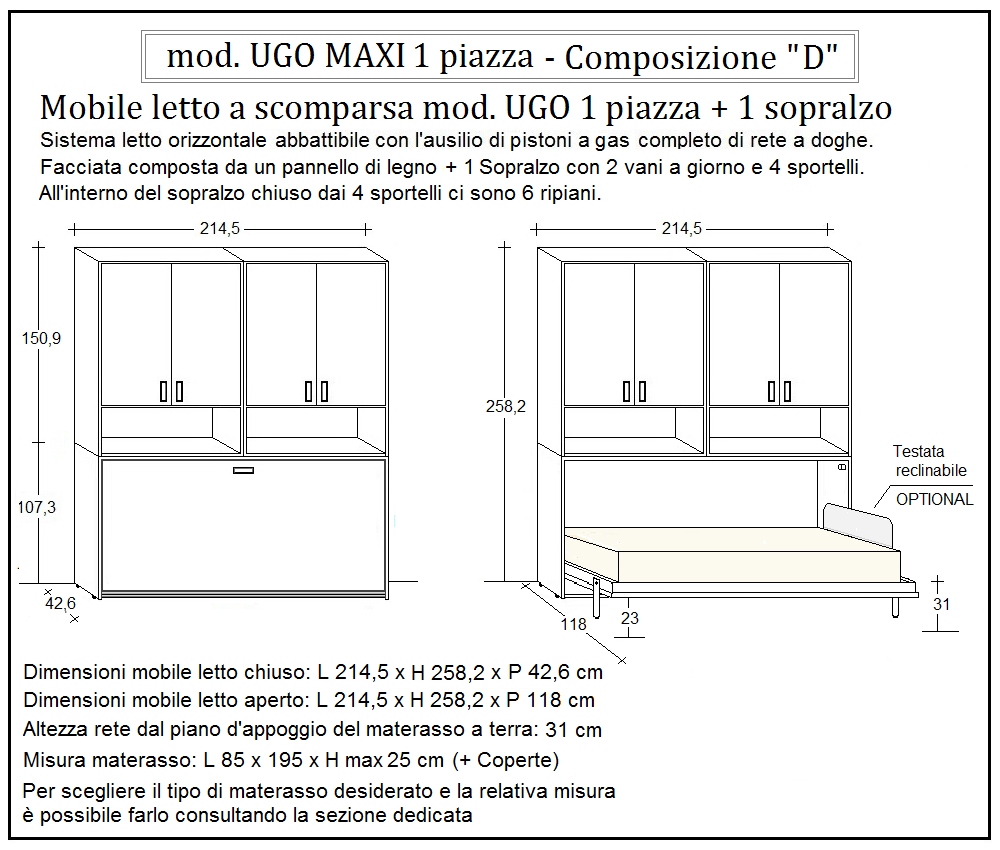 mod. UGO MAXI 1 piazza - Composizione "D"

Mobile letto a scomparsa mod. UGO 1 piazza + 1 sopralzo

Sistema letto orizzontale abbattibile con l'ausilio di pistoni a gas completo di rete a doghe.
Facciata composta da un pannello di legno + 1 Sopralzo con 2 vani a giorno e 4 sportelli.
All'interno del sopralzo chiuso dai 4 sportelli ci sono 6 ripiani.

214,5

150,9

107,3

42,6

214,5

258,2

Testata reclinabile
OPTIONAL

118

23

31

Dimensioni mobile letto chiuso: L 214,5 x H 258,2 x P 42,6 cm
Dimensioni mobile letto aperto: L 214,5 x H 258,2 x P 118 cm
Altezza rete dal piano d'appoggio del materasso a terra: 31 cm
Misura materasso: L 85 x 195 x H max 25 cm (+ Coperte)
Per scegliere il tipo di materasso desiderato e la relativa misura
è possibile farlo consultando la sezione dedicata