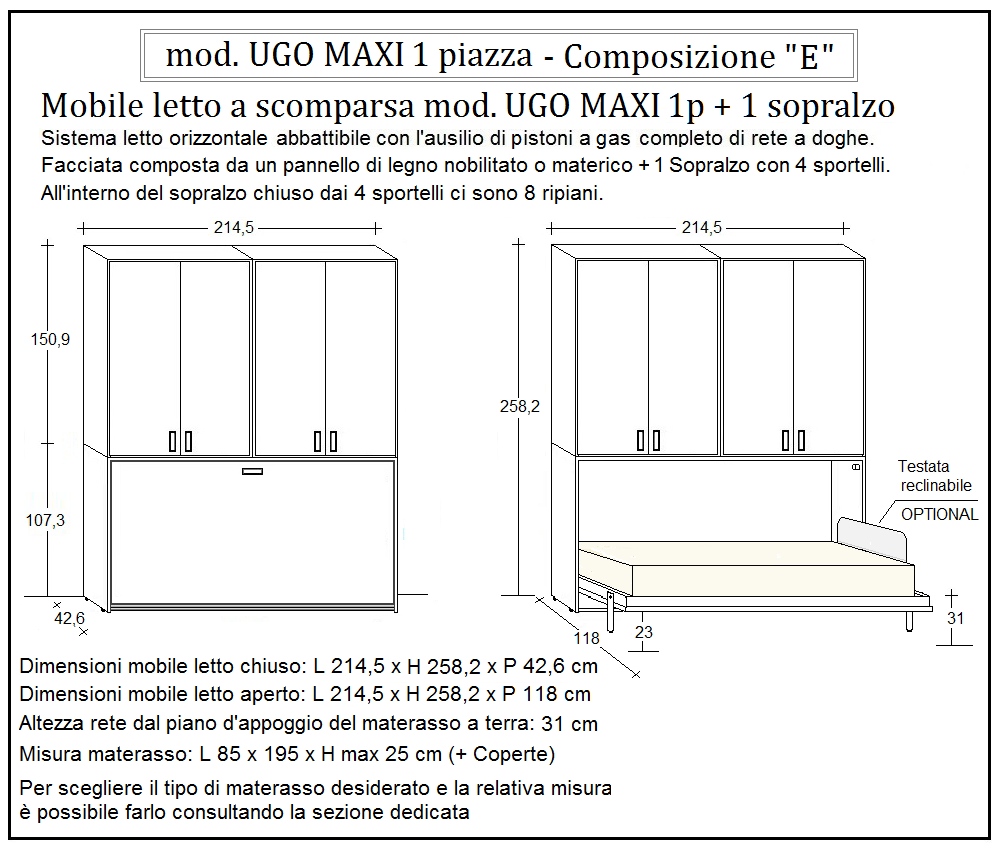 mod. UGO MAXI 1 piazza - Composizione "E"

Mobile letto a scomparsa mod. UGO MAXI 1p + 1 sopralzo

Sistema letto orizzontale abbattibile con l'ausilio di pistoni a gas completo di rete a doghe.
Facciata composta da un pannello di legno nobilitato o materico + 1 Sopralzo con 4 sportelli.
All'interno del sopralzo chiuso dai 4 sportelli ci sono 8 ripiani.

214,5

150,9

107,3

42,6

214,5

258,2

Testata reclinabile

OPTIONAL

118

23

31

Dimensioni mobile letto chiuso: L 214,5 x H 258,2 x P 42,6 cm
Dimensioni mobile letto aperto: L 214,5 x H 258,2 x P 118 cm
Altezza rete dal piano d'appoggio del materasso a terra: 31 cm
Misura materasso: L 85 x 195 x H max 25 cm (+ Coperte)

Per scegliere il tipo di materasso desiderato e la relativa misura è possibile farlo consultando la sezione dedicata