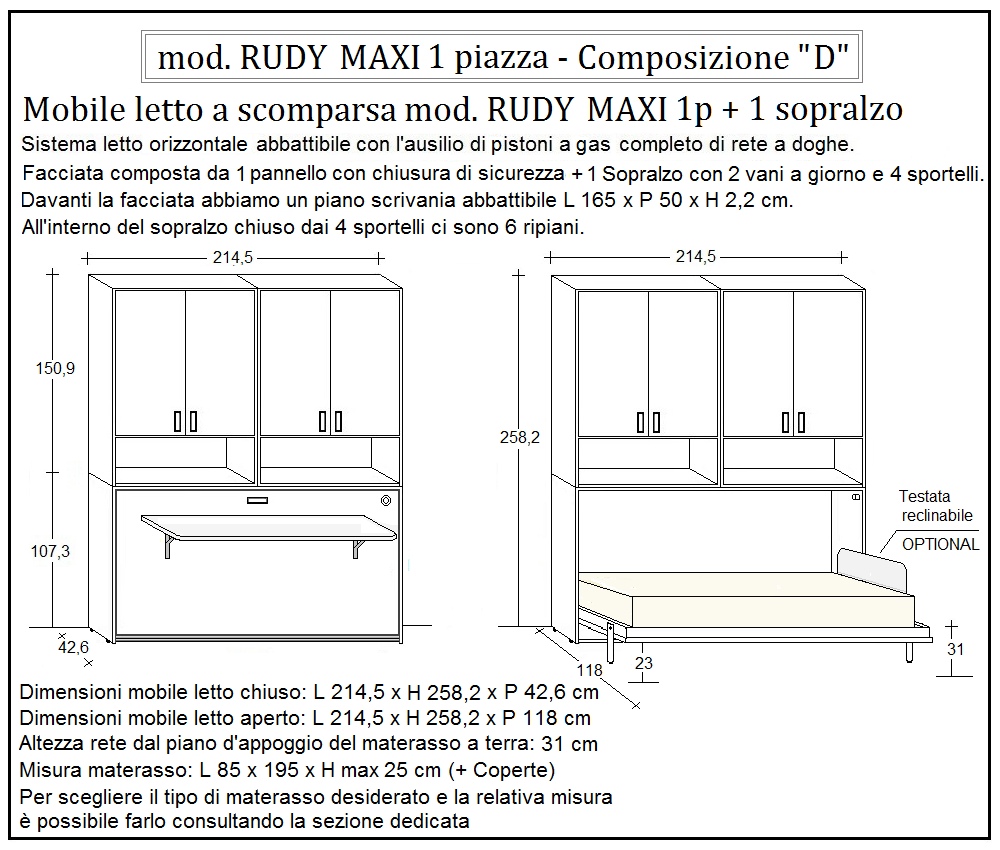 mod. RUDY MAXI 1 piazza - Composizione "D"

Mobile letto a scomparsa mod. RUDY MAXI 1p + 1 sopralzo

Sistema letto orizzontale abbattibile con l'ausilio di pistoni a gas completo di rete a doghe.
Facciata composta da 1 pannello con chiusura di sicurezza + 1 Sopralzo con 2 vani a giorno e 4 sportelli.
Davanti la facciata abbiamo un piano scrivania abbattibile L 165 x P 50 x H 2,2 cm.
All'interno del sopralzo chiuso dai 4 sportelli ci sono 6 ripiani.

214,5
150,9
107,3
42,6

214,5
258,2
Testata reclinabile
OPTIONAL
118
23
31

Dimensioni mobile letto chiuso: L 214,5 x H 258,2 x P 42,6 cm
Dimensioni mobile letto aperto: L 214,5 x H 258,2 x P 118 cm
Altezza rete dal piano d'appoggio del materasso a terra: 31 cm
Misura materasso: L 85 x 195 x H max 25 cm (+ Coperte)
Per scegliere il tipo di materasso desiderato e la relativa misura
è possibile farlo consultando la sezione dedicata