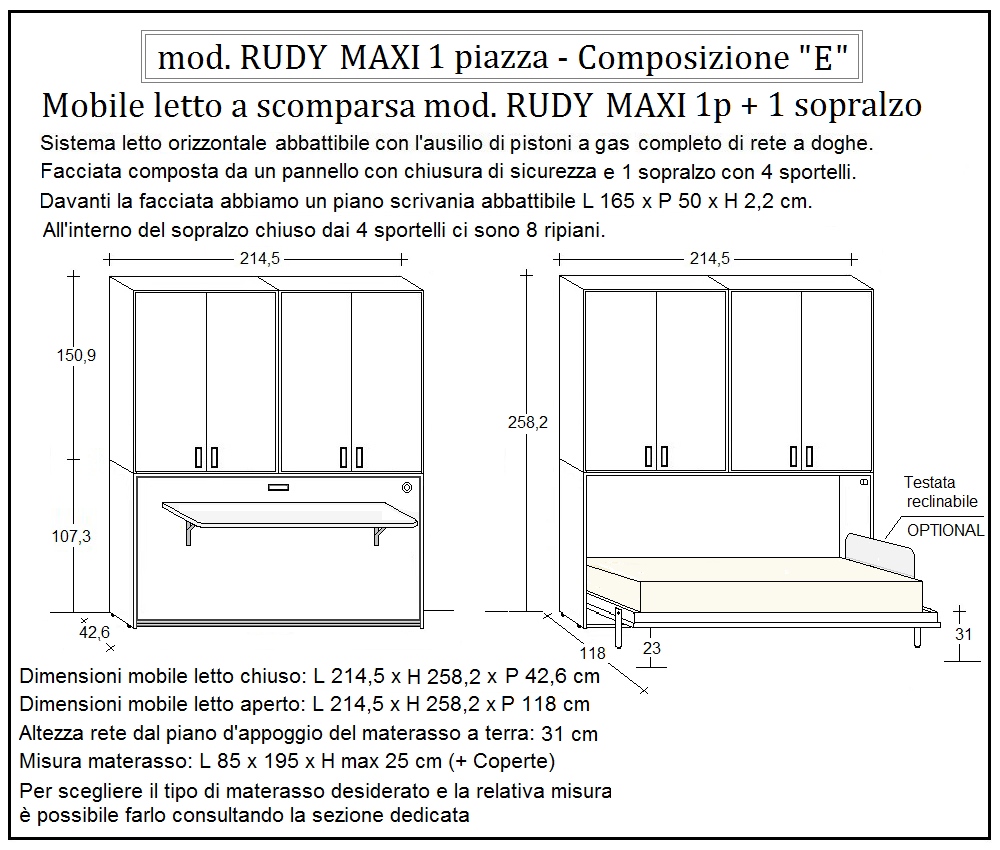 mod. RUDY MAXI 1 piazza - Composizione "E"

Mobile letto a scomparsa mod. RUDY MAXI 1p + 1 sopralzo

Sistema letto orizzontale abbattibile con l'ausilio di pistoni a gas completo di rete a doghe.
Facciata composta da un pannello con chiusura di sicurezza e 1 sopralzo con 4 sportelli.
Davanti la facciata abbiamo un piano scrivania abbattibile L 165 x P 50 x H 2,2 cm.
All'interno del sopralzo chiuso dai 4 sportelli ci sono 8 ripiani.

214,5

150,9

107,3

42,6

214,5

258,2

Testata reclinabile

OPTIONAL

118

23

31

Dimensioni mobile letto chiuso: L 214,5 x H 258,2 x P 42,6 cm
Dimensioni mobile letto aperto: L 214,5 x H 258,2 x P 118 cm
Altezza rete dal piano d'appoggio del materasso a terra: 31 cm
Misura materasso: L 85 x 195 x H max 25 cm (+ Coperte)
Per scegliere il tipo di materasso desiderato e la relativa misura è possibile farlo consultando la sezione dedicata