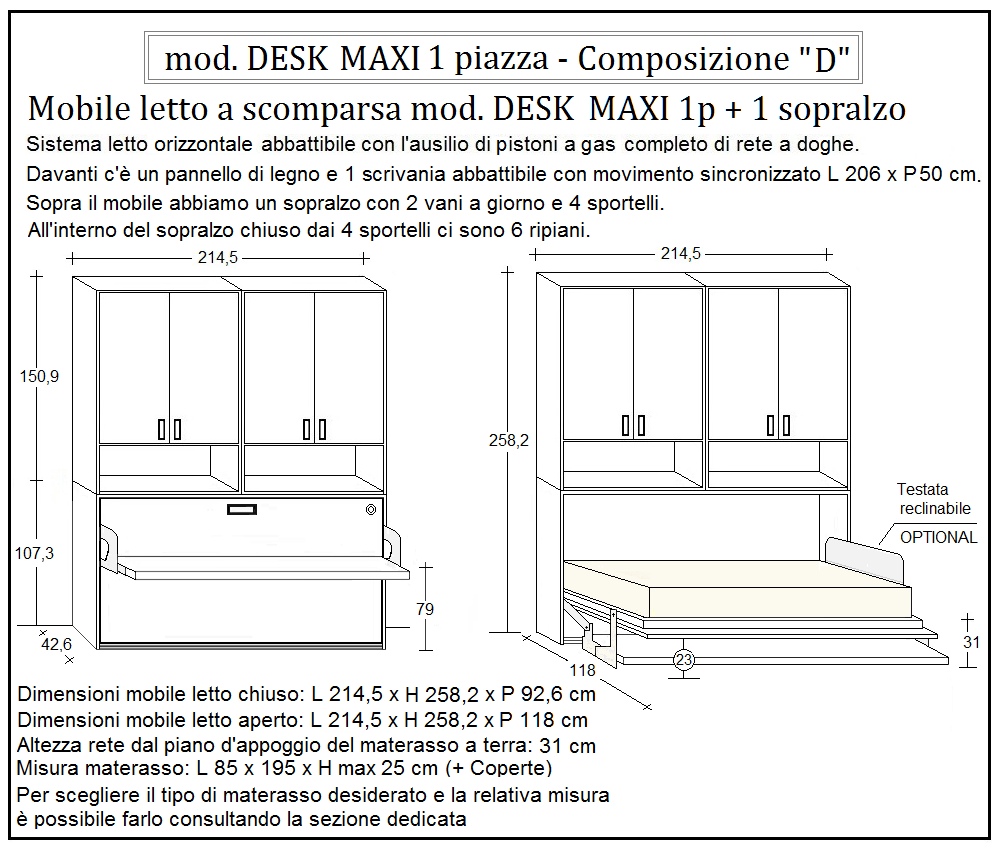 mod. DESK MAXI 1 piazza - Composizione "D"

Mobile letto a scomparsa mod. DESK MAXI 1p + 1 sopralzo

Sistema letto orizzontale abbattibile con l'ausilio di pistoni a gas completo di rete a doghe.

Davanti c'è un pannello di legno e 1 scrivania abbattibile con movimento sincronizzato L 206 x P50 cm.

Sopra il mobile abbiamo un sopralzo con 2 vani a giorno e 4 sportelli.

All'interno del sopralzo chiuso dai 4 sportelli ci sono 6 ripiani.

214,5

150,9

107,3

42,6

79

214,5

258,2

Testata reclinabile

OPTIONAL

118

23

31

Dimensioni mobile letto chiuso: L 214,5 x H 258,2 x P 92,6 cm

Dimensioni mobile letto aperto: L 214,5 x H 258,2 x P 118 cm

Altezza rete dal piano d'appoggio del materasso a terra: 31 cm

Misura materasso: L 85 x 195 x H max 25 cm (+ Coperte)

Per scegliere il tipo di materasso desiderato e la relativa misura è possibile farlo consultando la sezione dedicata