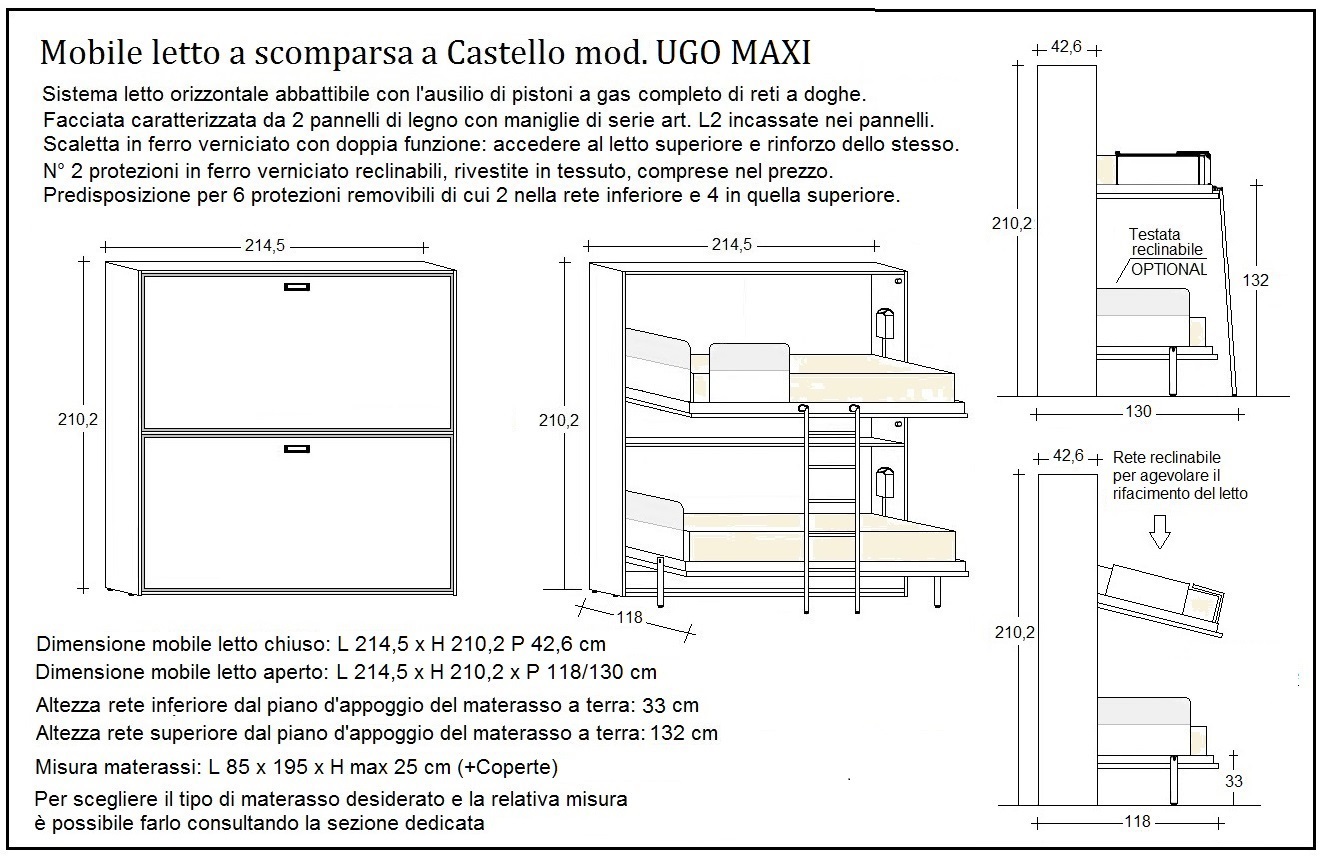 Mobile letto a scomparsa a Castello mod. UGO MAXI

Sistema letto orizzontale abbattibile con l'ausilio di pistoni a gas completo di reti a doghe.
Facciata caratterizzata da 2 pannelli di legno con maniglie di serie art. L2 incassate nei pannelli.
Scaletta in ferro verniciato con doppia funzione: accedere al letto superiore e rinforzo dello stesso.
N° 2 protezioni in ferro verniciato reclinabili, rivestite in tessuto, comprese nel prezzo.
Predisposizione per 6 protezioni removibili di cui 2 nella rete inferiore e 4 in quella superiore.

214,5

210,2

214,5

210,2

118

42,6

210,2

Testata reclinabile OPTIONAL

132

130

42,6

Rete reclinabile per agevolare il rifacimento del letto

210,2

33

118

Dimensione mobile letto chiuso: L 214,5 x H 210,2 P 42,6 cm
Dimensione mobile letto aperto: L 214,5 x H 210,2 x P 118/130 cm

Altezza rete inferiore dal piano d'appoggio del materasso a terra: 33 cm
Altezza rete superiore dal piano d'appoggio del materasso a terra: 132 cm

Misura materassi: L 85 x 195 x H max 25 cm (+Coperte)

Per scegliere il tipo di materasso desiderato e la relativa misura è possibile farlo consultando la sezione dedicata