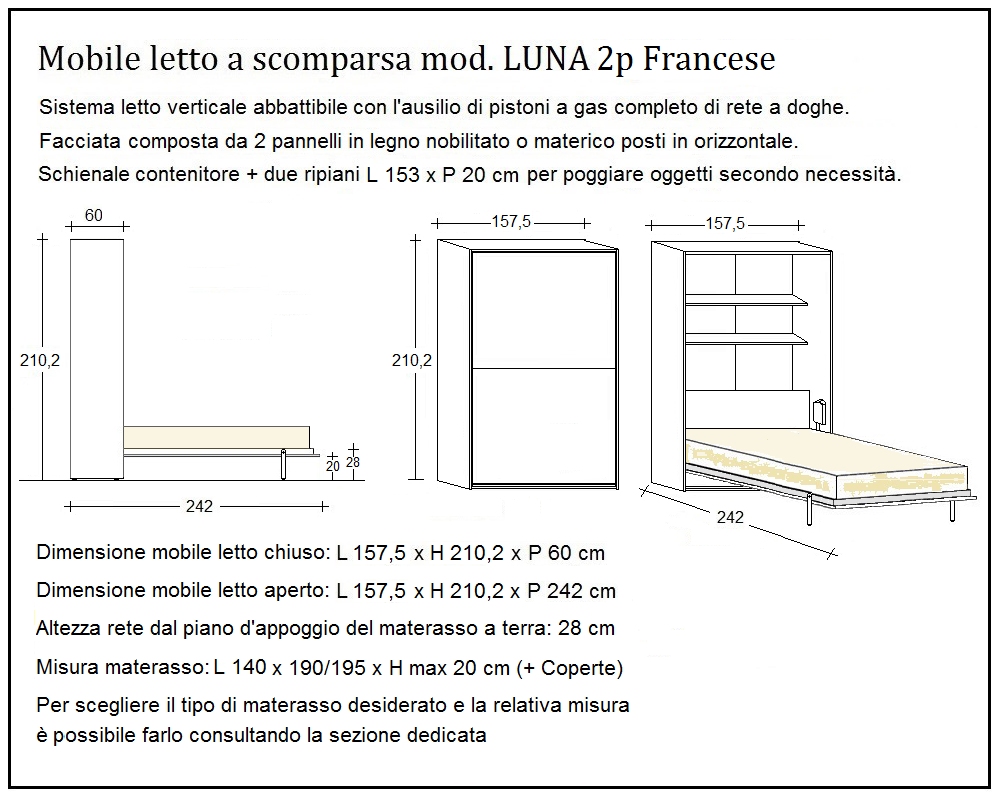 Mobile letto a scomparsa mod. LUNA 2p Francese

Sistema letto verticale abbattibile con l'ausilio di pistoni a gas completo di rete a doghe.

Facciata composta da 2 pannelli in legno nobilitato o materico posti in orizzontale.

Schienale contenitore + due ripiani L 153 x P 20 cm per poggiare oggetti secondo necessità.

60

210,2

20

28

242

157,5

210,2

157,5

242

Dimensione mobile letto chiuso: L 157,5 x H 210,2 x P 60 cm

Dimensione mobile letto aperto: L 157,5 x H 210,2 x P 242 cm

Altezza rete dal piano d'appoggio del materasso a terra: 28 cm

Misura materasso: L 140 x 190/195 x H max 20 cm (+ Coperte)

Per scegliere il tipo di materasso desiderato e la relativa misura è possibile farlo consultando la sezione dedicata