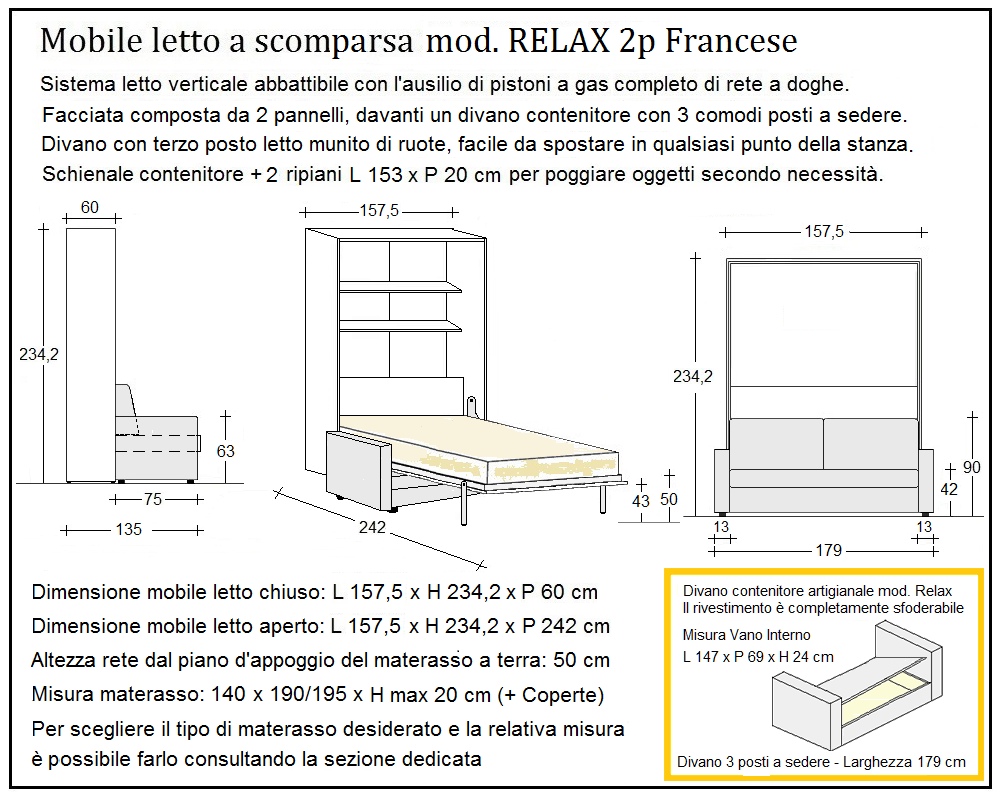 Mobile letto a scomparsa mod. RELAX 2p Francese

Sistema letto verticale abbattibile con l'ausilio di pistoni a gas completo di rete a doghe.
Facciata composta da 2 pannelli, davanti un divano contenitore con 3 comodi posti a sedere.
Divano con terzo posto letto munito di ruote, facile da spostare in qualsiasi punto della stanza.
Schienale contenitore + 2 ripiani L 153 x P 20 cm per poggiare oggetti secondo necessità.

60
234,2
63
75
135
157,5
242
43
50
157,5
234,2
90
42
13
13
179

Dimensione mobile letto chiuso: L 157,5 x H 234,2 x P 60 cm
Dimensione mobile letto aperto: L 157,5 x H 234,2 x P 242 cm
Altezza rete dal piano d'appoggio del materasso a terra: 50 cm
Misura materasso: 140 x 190/195 x H max 20 cm (+ Coperte)
Per scegliere il tipo di materasso desiderato e la relativa misura è possibile farlo consultando la sezione dedicata

Divano contenitore artigianale mod. Relax
Il rivestimento è completamente sfoderabile
Misura Vano Interno
L 147 x P 69 x H 24 cm
Divano 3 posti a sedere - Larghezza 179 cm