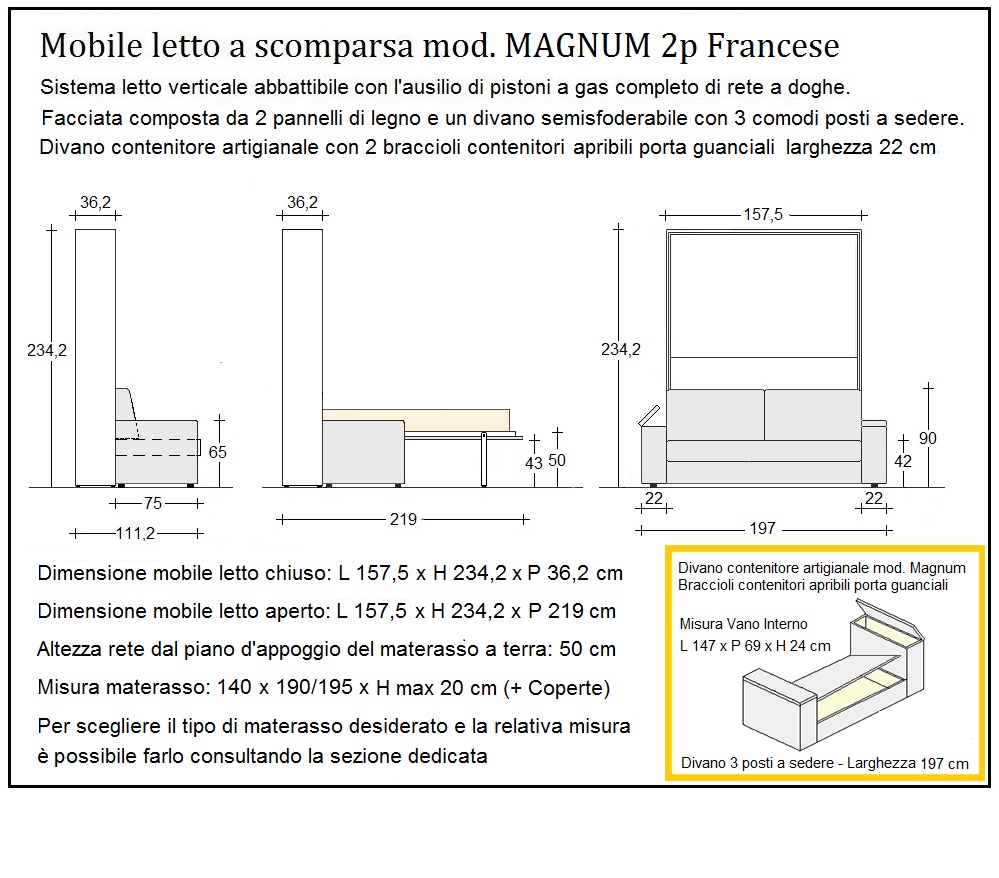 Mobile letto a scomparsa mod. MAGNUM 2p Francese

Sistema letto verticale abbattibile con l'ausilio di pistoni a gas completo di rete a doghe.

Facciata composta da 2 pannelli di legno e un divano semisfoderabile con 3 comodi posti a sedere.

Divano contenitore artigianale con 2 braccioli contenitori apribili porta guanciali larghezza 22 cm

36,2
234,2
65
75
111,2

36,2
43
50
219

157,5
234,2
90
42
22
22
197

Dimensione mobile letto chiuso: L 157,5 x H 234,2 x P 36,2 cm

Dimensione mobile letto aperto: L 157,5 x H 234,2 x P 219 cm

Altezza rete dal piano d'appoggio del materasso a terra: 50 cm

Misura materasso: 140 x 190/195 x H max 20 cm (+ Coperte)

Per scegliere il tipo di materasso desiderato e la relativa misura è possibile farlo consultando la sezione dedicata

Divano contenitore artigianale mod. Magnum
Braccioli contenitori apribili porta guanciali

Misura Vano Interno
L 147 x P 69 x H 24 cm

Divano 3 posti a sedere - Larghezza 197 cm