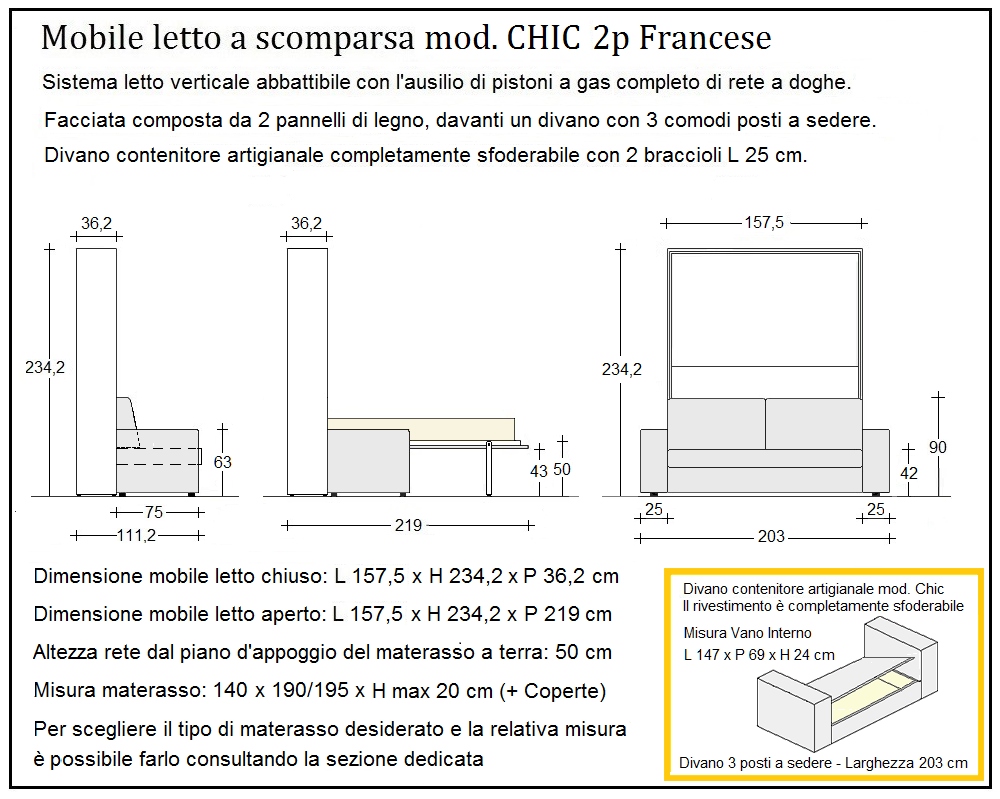 Mobile letto a scomparsa mod. CHIC 2p Francese

Sistema letto verticale abbattibile con l'ausilio di pistoni a gas completo di rete a doghe.

Facciata composta da 2 pannelli di legno, davanti un divano con 3 comodi posti a sedere.

Divano contenitore artigianale completamente sfoderabile con 2 braccioli L 25 cm.

36,2
234,2
63
75
111,2

36,2
43
50
219

157,5
234,2
90
42
25
25
203

Dimensione mobile letto chiuso: L 157,5 x H 234,2 x P 36,2 cm

Dimensione mobile letto aperto: L 157,5 x H 234,2 x P 219 cm

Altezza rete dal piano d'appoggio del materasso a terra: 50 cm

Misura materasso: 140 x 190/195 x H max 20 cm (+ Coperte)

Per scegliere il tipo di materasso desiderato e la relativa misura è possibile farlo consultando la sezione dedicata

Divano contenitore artigianale mod. Chic
Il rivestimento è completamente sfoderabile

Misura Vano Interno
L 147 x P 69 x H 24 cm

Divano 3 posti a sedere - Larghezza 203 cm