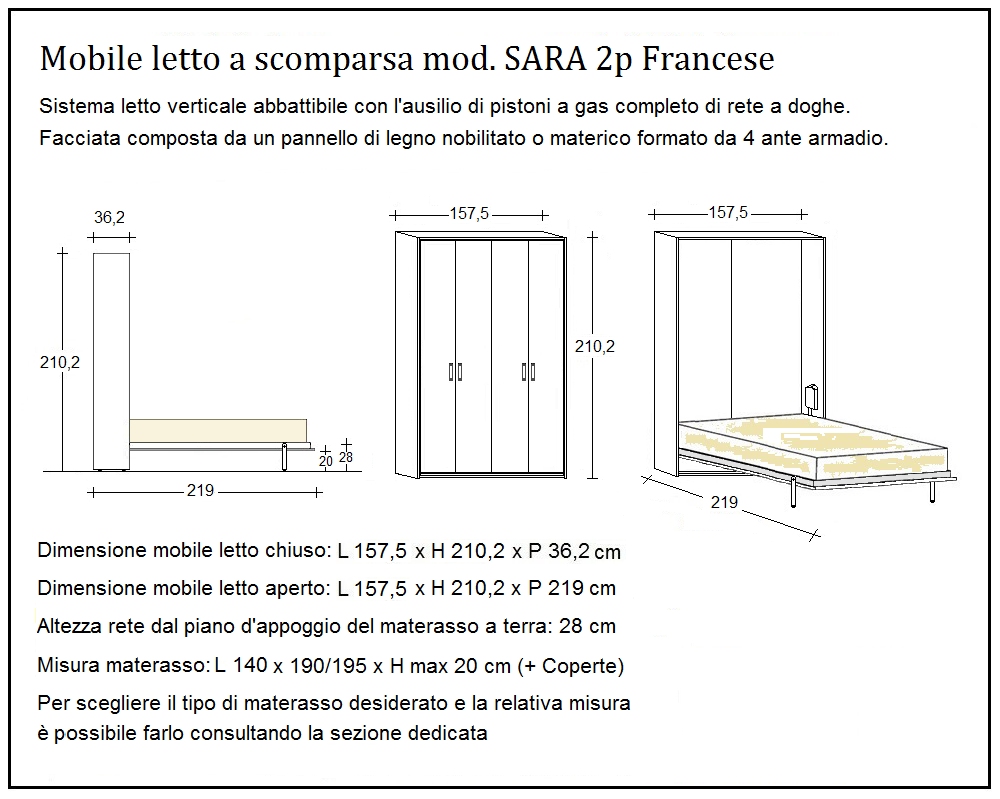 Mobile letto a scomparsa mod. SARA 2p Francese

Sistema letto verticale abbattibile con l'ausilio di pistoni a gas completo di rete a doghe.
Facciata composta da un pannello di legno nobilitato o materico formato da 4 ante armadio.

36,2

210,2

20

28

219

157,5

210,2

157,5

219

Dimensione mobile letto chiuso: L 157,5 x H 210,2 x P 36,2 cm

Dimensione mobile letto aperto: L 157,5 x H 210,2 x P 219 cm

Altezza rete dal piano d'appoggio del materasso a terra: 28 cm

Misura materasso: L 140 x 190/195 x H max 20 cm (+ Coperte)

Per scegliere il tipo di materasso desiderato e la relativa misura
è possibile farlo consultando la sezione dedicata