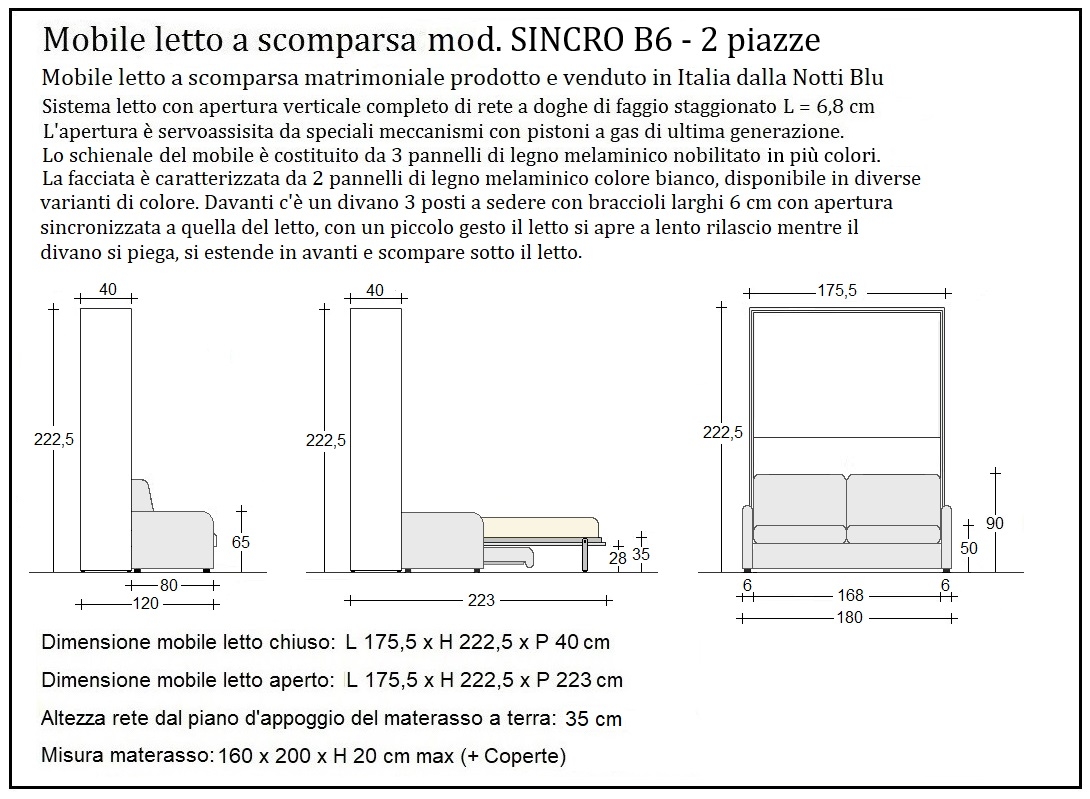 Mobile letto a scomparsa mod. SINCRO B6 - 2 piazze

Mobile letto a scomparsa matrimoniale prodotto e venduto in Italia dalla Notti Blu

Sistema letto con apertura verticale completo di rete a doghe di faggio staggionato L = 6,8 cm L'apertura è servoassisita da speciali meccanismi con pistoni a gas di ultima generazione. Lo schienale del mobile è costituito da 3 pannelli di legno melaminico nobilitato in più colori. La facciata è caratterizzata da 2 pannelli di legno melaminico colore bianco, disponibile in diverse varianti di colore. Davanti c'è un divano 3 posti a sedere con braccioli larghi 6 cm con apertura sincronizzata a quella del letto, con un piccolo gesto il letto si apre a lento rilascio mentre il divano si piega, si estende in avanti e scompare sotto il letto.

40
222,5
65
80
120

40
222,5
28
35
223

175,5
222,5
90
50
6
168
6
180

Dimensione mobile letto chiuso: L 175,5 x H 222,5 x P 40 cm

Dimensione mobile letto aperto: L 175,5 x H 222,5 x P 223 cm

Altezza rete dal piano d'appoggio del materasso a terra: 35 cm

Misura materasso: 160 x 200 x H 20 cm max (+ Coperte)