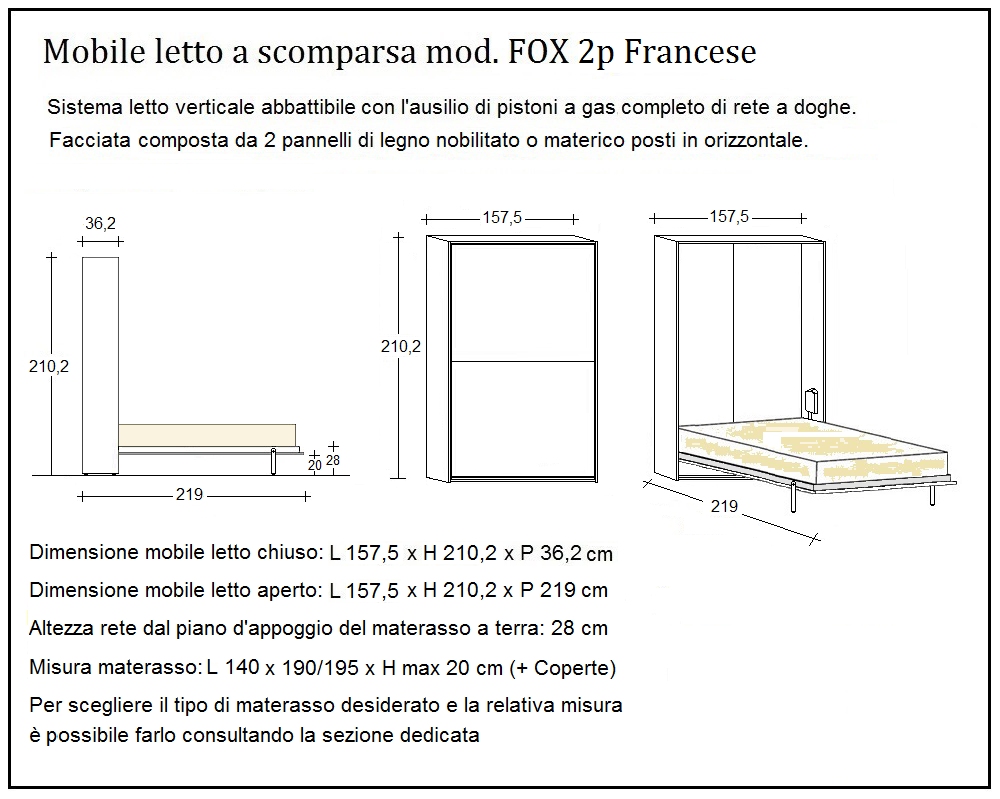 Mobile letto a scomparsa mod. FOX 2p Francese

Sistema letto verticale abbattibile con l'ausilio di pistoni a gas completo di rete a doghe.
Facciata composta da 2 pannelli di legno nobilitato o materico posti in orizzontale.

36,2
210,2
20
28
219
157,5
210,2
157,5
219

Dimensione mobile letto chiuso: L 157,5 x H 210,2 x P 36,2 cm
Dimensione mobile letto aperto: L 157,5 x H 210,2 x P 219 cm
Altezza rete dal piano d'appoggio del materasso a terra: 28 cm
Misura materasso: L 140 x 190/195 x H max 20 cm (+ Coperte)
Per scegliere il tipo di materasso desiderato e la relativa misura è possibile farlo consultando la sezione dedicata