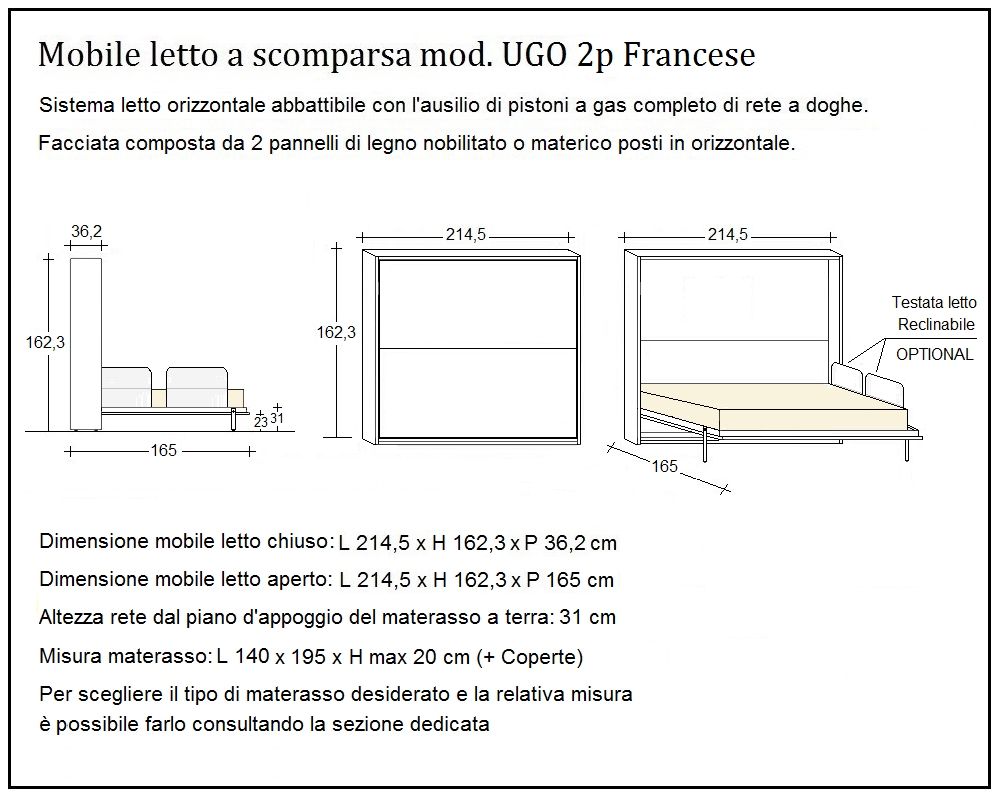 Mobile letto a scomparsa mod. UGO 2p Francese

Sistema letto orizzontale abbattibile con l'ausilio di pistoni a gas completo di rete a doghe.

Facciata composta da 2 pannelli di legno nobilitato o materico posti in orizzontale.

36,2

162,3

23

31

165

214,5

162,3

214,5

Testata letto Reclinabile

OPTIONAL

165

Dimensione mobile letto chiuso: L 214,5 x H 162,3 x P 36,2 cm

Dimensione mobile letto aperto: L 214,5 x H 162,3 x P 165 cm

Altezza rete dal piano d'appoggio del materasso a terra: 31 cm

Misura materasso: L 140 x 195 x H max 20 cm (+ Coperte)

Per scegliere il tipo di materasso desiderato e la relativa misura è possibile farlo consultando la sezione dedicata