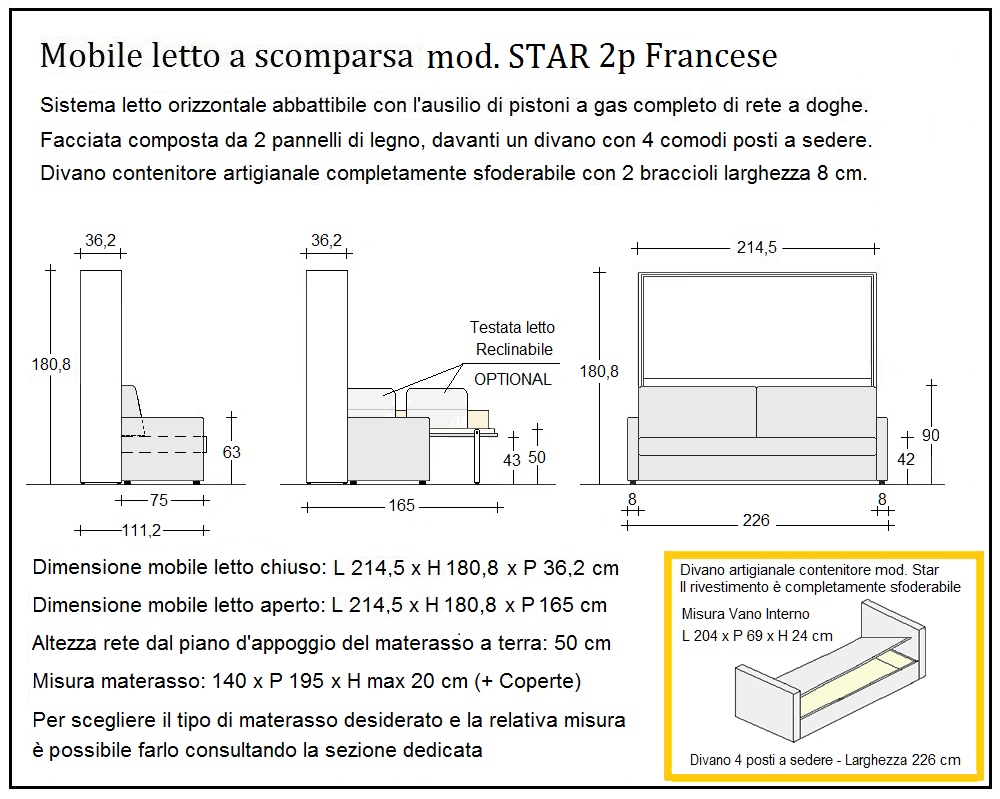 Mobile letto a scomparsa mod. STAR 2p Francese

Sistema letto orizzontale abbattibile con l'ausilio di pistoni a gas completo di rete a doghe.

Facciata composta da 2 pannelli di legno, davanti un divano con 4 comodi posti a sedere.

Divano contenitore artigianale completamente sfoderabile con 2 braccioli larghezza 8 cm.

36,2

180,8

63

75

111,2

36,2

Testata letto
Reclinabile

OPTIONAL

43

50

165

214,5

180,8

90

42

8

8

226

Dimensione mobile letto chiuso: L 214,5 x H 180,8 x P 36,2 cm

Dimensione mobile letto aperto: L 214,5 x H 180,8 x P 165 cm

Altezza rete dal piano d'appoggio del materasso a terra: 50 cm

Misura materasso: 140 x P 195 x H max 20 cm (+ Coperte)

Per scegliere il tipo di materasso desiderato e la relativa misura è possibile farlo consultando la sezione dedicata

Divano artigianale contenitore mod. Star
Il rivestimento è completamente sfoderabile

Misura Vano Interno
L 204 x P 69 x H 24 cm

Divano 4 posti a sedere - Larghezza 226 cm