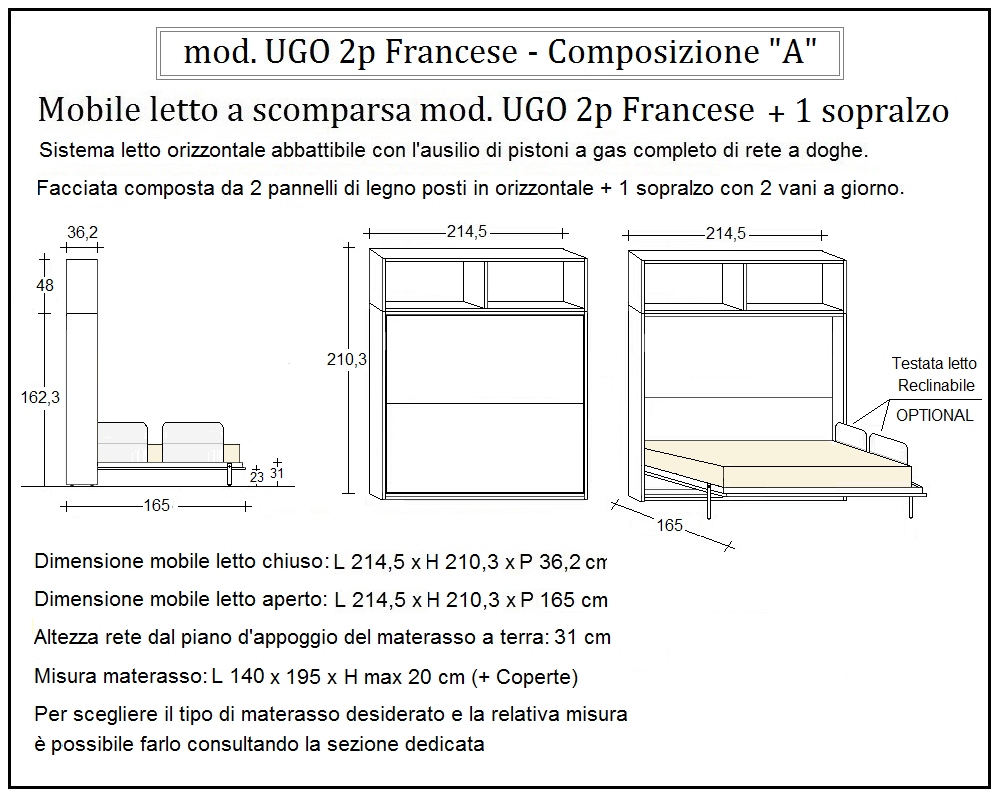 mod. UGO 2p Francese - Composizione "A"

Mobile letto a scomparsa mod. UGO 2p Francese + 1 sopralzo

Sistema letto orizzontale abbattibile con l'ausilio di pistoni a gas completo di rete a doghe.

Facciata composta da 2 pannelli di legno posti in orizzontale + 1 sopralzo con 2 vani a giorno.

36,2
48
162,3
23
31
165

214,5
210,3

214,5
Testata letto Reclinabile
OPTIONAL
165

Dimensione mobile letto chiuso: L 214,5 x H 210,3 x P 36,2 cm

Dimensione mobile letto aperto: L 214,5 x H 210,3 x P 165 cm

Altezza rete dal piano d'appoggio del materasso a terra: 31 cm

Misura materasso: L 140 x 195 x H max 20 cm (+ Coperte)

Per scegliere il tipo di materasso desiderato e la relativa misura è possibile farlo consultando la sezione dedicata