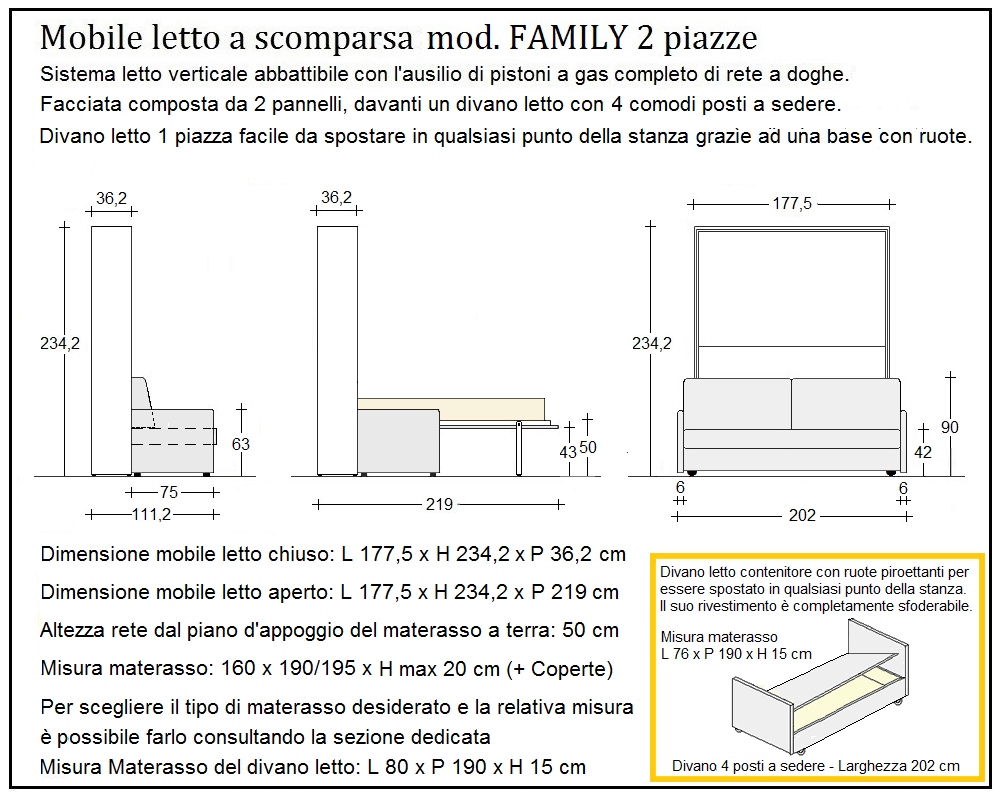 Mobile letto a scomparsa mod. FAMILY 2 piazze

Sistema letto verticale abbattibile con l'ausilio di pistoni a gas completo di rete a doghe.
Facciata composta da 2 pannelli, davanti un divano letto con 4 comodi posti a sedere.
Divano letto 1 piazza facile da spostare in qualsiasi punto della stanza grazie ad una base con ruote.

36,2
234,2
63
75
111,2

36,2
43
50
219

177,5
234,2
90
42
6
6
202

Dimensione mobile letto chiuso: L 177,5 x H 234,2 x P 36,2 cm
Dimensione mobile letto aperto: L 177,5 x H 234,2 x P 219 cm
Altezza rete dal piano d'appoggio del materasso a terra: 50 cm
Misura materasso: 160 x 190/195 x H max 20 cm (+ Coperte)
Per scegliere il tipo di materasso desiderato e la relativa misura è possibile farlo consultando la sezione dedicata
Misura Materasso del divano letto: L 80 x P 190 x H 15 cm

Divano letto contenitore con ruote piroettanti per essere spostato in qualsiasi punto della stanza. Il suo rivestimento è completamente sfoderabile.
Misura materasso
L 76 x P 190 x H 15 cm
Divano 4 posti a sedere - Larghezza 202 cm