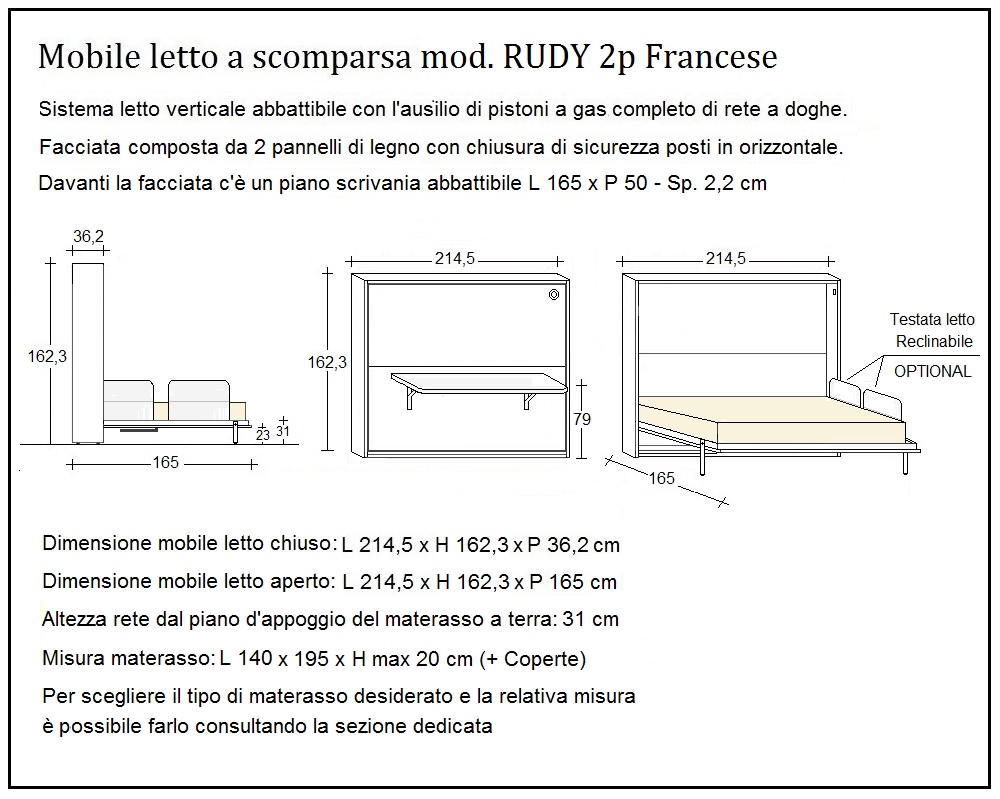 Mobile letto a scomparsa mod. RUDY 2p Francese

Sistema letto verticale abbattibile con l'ausilio di pistoni a gas completo di rete a doghe.

Facciata composta da 2 pannelli di legno con chiusura di sicurezza posti in orizzontale.

Davanti la facciata c'è un piano scrivania abbattibile L 165 x P 50 - Sp. 2,2 cm

36,2

162,3

23

31

165

214,5

162,3

79

214,5

Testata letto Reclinabile

OPTIONAL

165

Dimensione mobile letto chiuso: L 214,5 x H 162,3 x P 36,2 cm

Dimensione mobile letto aperto: L 214,5 x H 162,3 x P 165 cm

Altezza rete dal piano d'appoggio del materasso a terra: 31 cm

Misura materasso: L 140 x 195 x H max 20 cm (+ Coperte)

Per scegliere il tipo di materasso desiderato e la relativa misura è possibile farlo consultando la sezione dedicata