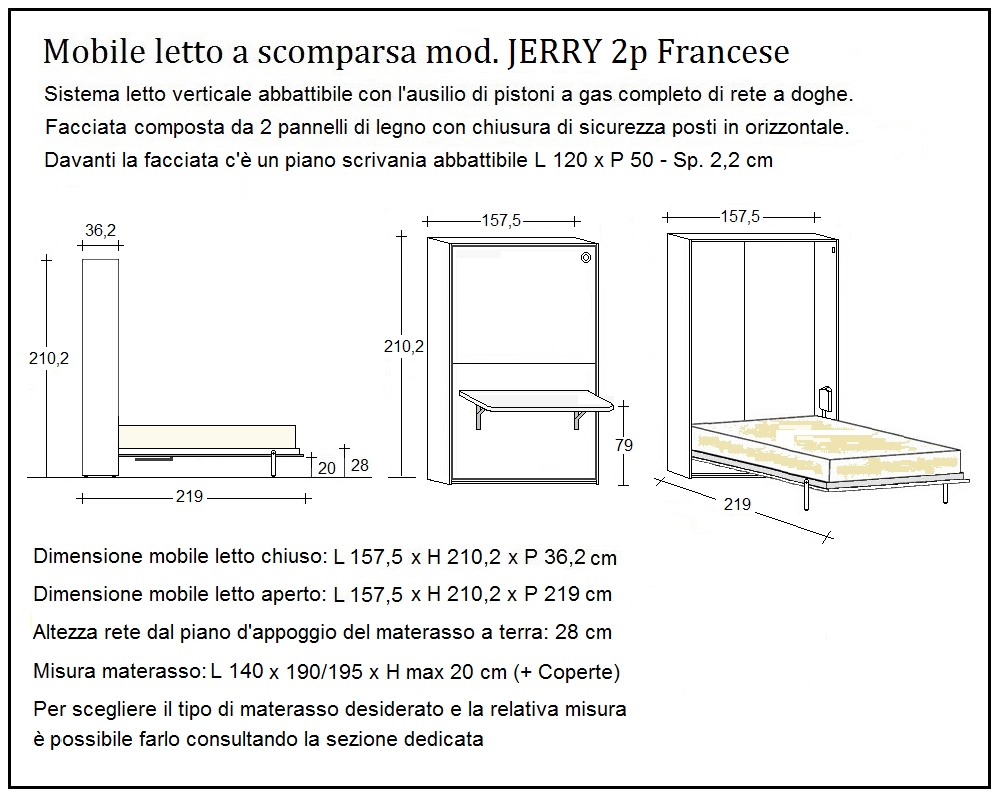 Mobile letto a scomparsa mod. JERRY 2p Francese

Sistema letto verticale abbattibile con l'ausilio di pistoni a gas completo di rete a doghe.

Facciata composta da 2 pannelli di legno con chiusura di sicurezza posti in orizzontale.

Davanti la facciata c'è un piano scrivania abbattibile L 120 x P 50 - Sp. 2,2 cm

36,2

210,2

20

28

219

157,5

210,2

79

157,5

219

Dimensione mobile letto chiuso: L 157,5 x H 210,2 x P 36,2 cm

Dimensione mobile letto aperto: L 157,5 x H 210,2 x P 219 cm

Altezza rete dal piano d'appoggio del materasso a terra: 28 cm

Misura materasso: L 140 x 190/195 x H max 20 cm (+ Coperte)

Per scegliere il tipo di materasso desiderato e la relativa misura è possibile farlo consultando la sezione dedicata