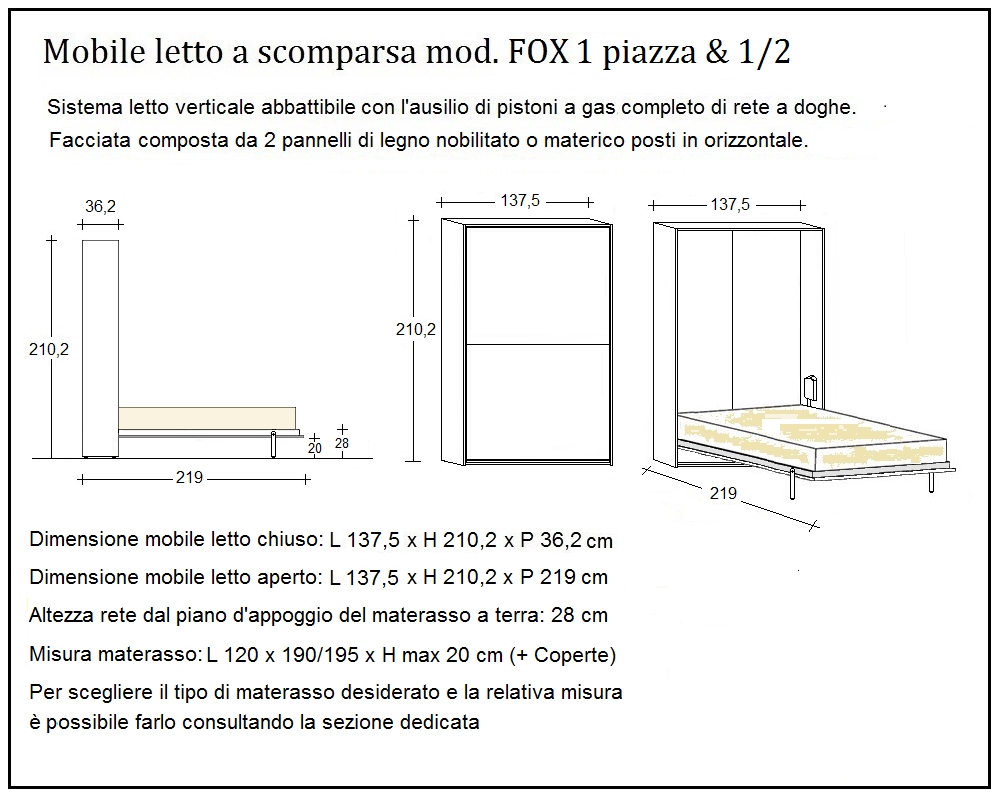 Mobile letto a scomparsa mod. FOX 1 piazza & 1/2

Sistema letto verticale abbattibile con l'ausilio di pistoni a gas completo di rete a doghe.
Facciata composta da 2 pannelli di legno nobilitato o materico posti in orizzontale.

36,2
210,2
20
28
219
137,5
210,2
137,5
219

Dimensione mobile letto chiuso: L 137,5 x H 210,2 x P 36,2 cm
Dimensione mobile letto aperto: L 137,5 x H 210,2 x P 219 cm
Altezza rete dal piano d'appoggio del materasso a terra: 28 cm
Misura materasso: L 120 x 190/195 x H max 20 cm (+ Coperte)
Per scegliere il tipo di materasso desiderato e la relativa misura è possibile farlo consultando la sezione dedicata