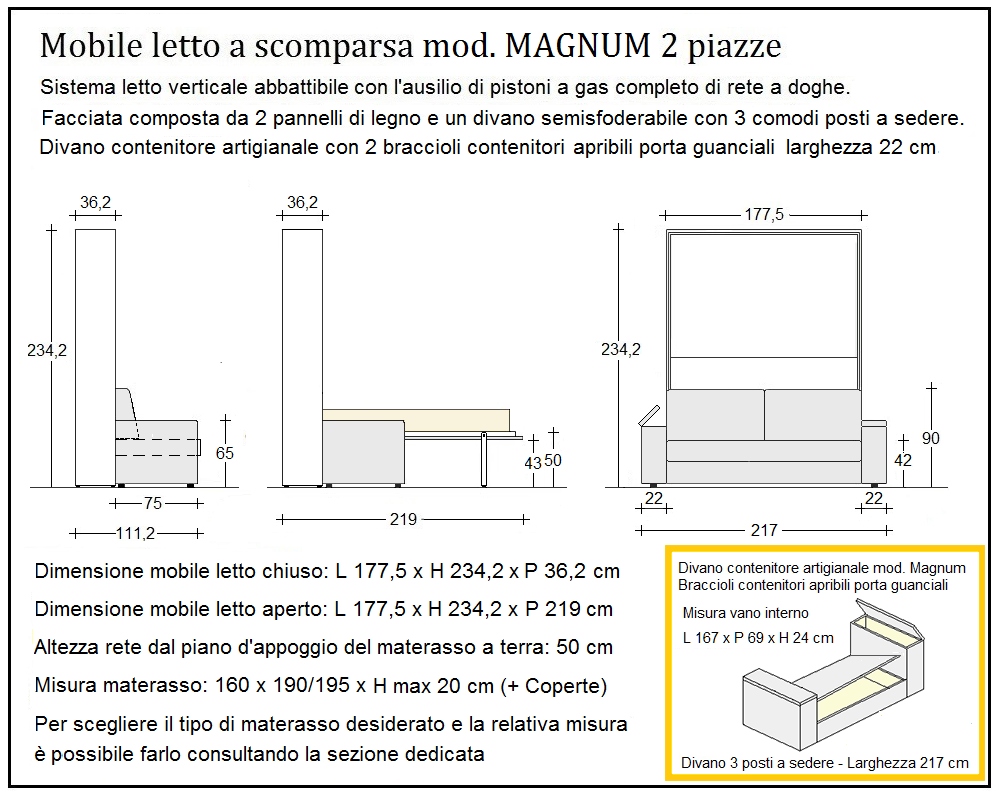 Mobile letto a scomparsa mod. MAGNUM 2 piazze

Sistema letto verticale abbattibile con l'ausilio di pistoni a gas completo di rete a doghe.

Facciata composta da 2 pannelli di legno e un divano semisfoderabile con 3 comodi posti a sedere.

Divano contenitore artigianale con 2 braccioli contenitori apribili porta guanciali larghezza 22 cm

36,2

234,2

65

75

111,2

36,2

43

50

219

177,5

234,2

90

42

22

22

217

Dimensione mobile letto chiuso: L 177,5 x H 234,2 x P 36,2 cm

Dimensione mobile letto aperto: L 177,5 x H 234,2 x P 219 cm

Altezza rete dal piano d'appoggio del materasso a terra: 50 cm

Misura materasso: 160 x 190/195 x H max 20 cm (+ Coperte)

Per scegliere il tipo di materasso desiderato e la relativa misura è possibile farlo consultando la sezione dedicata

Divano contenitore artigianale mod. Magnum
Braccioli contenitori apribili porta guanciali

Misura vano interno

L 167 x P 69 x H 24 cm

Divano 3 posti a sedere - Larghezza 217 cm