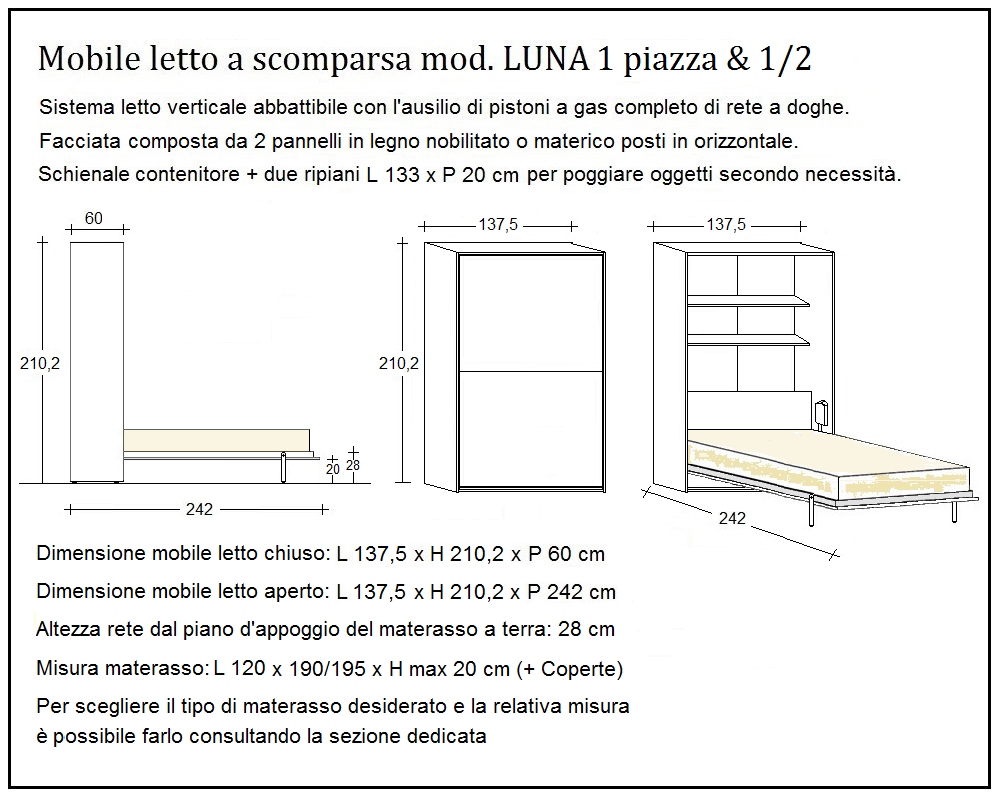 Mobile letto a scomparsa mod. LUNA 1 piazza & 1/2

Sistema letto verticale abbattibile con l'ausilio di pistoni a gas completo di rete a doghe.
Facciata composta da 2 pannelli in legno nobilitato o materico posti in orizzontale.
Schienale contenitore + due ripiani L 133 x P 20 cm per poggiare oggetti secondo necessità.

60
210,2
20
28
242
137,5
210,2
137,5
242

Dimensione mobile letto chiuso: L 137,5 x H 210,2 x P 60 cm

Dimensione mobile letto aperto: L 137,5 x H 210,2 x P 242 cm

Altezza rete dal piano d'appoggio del materasso a terra: 28 cm

Misura materasso: L 120 x 190/195 x H max 20 cm (+ Coperte)

Per scegliere il tipo di materasso desiderato e la relativa misura è possibile farlo consultando la sezione dedicata